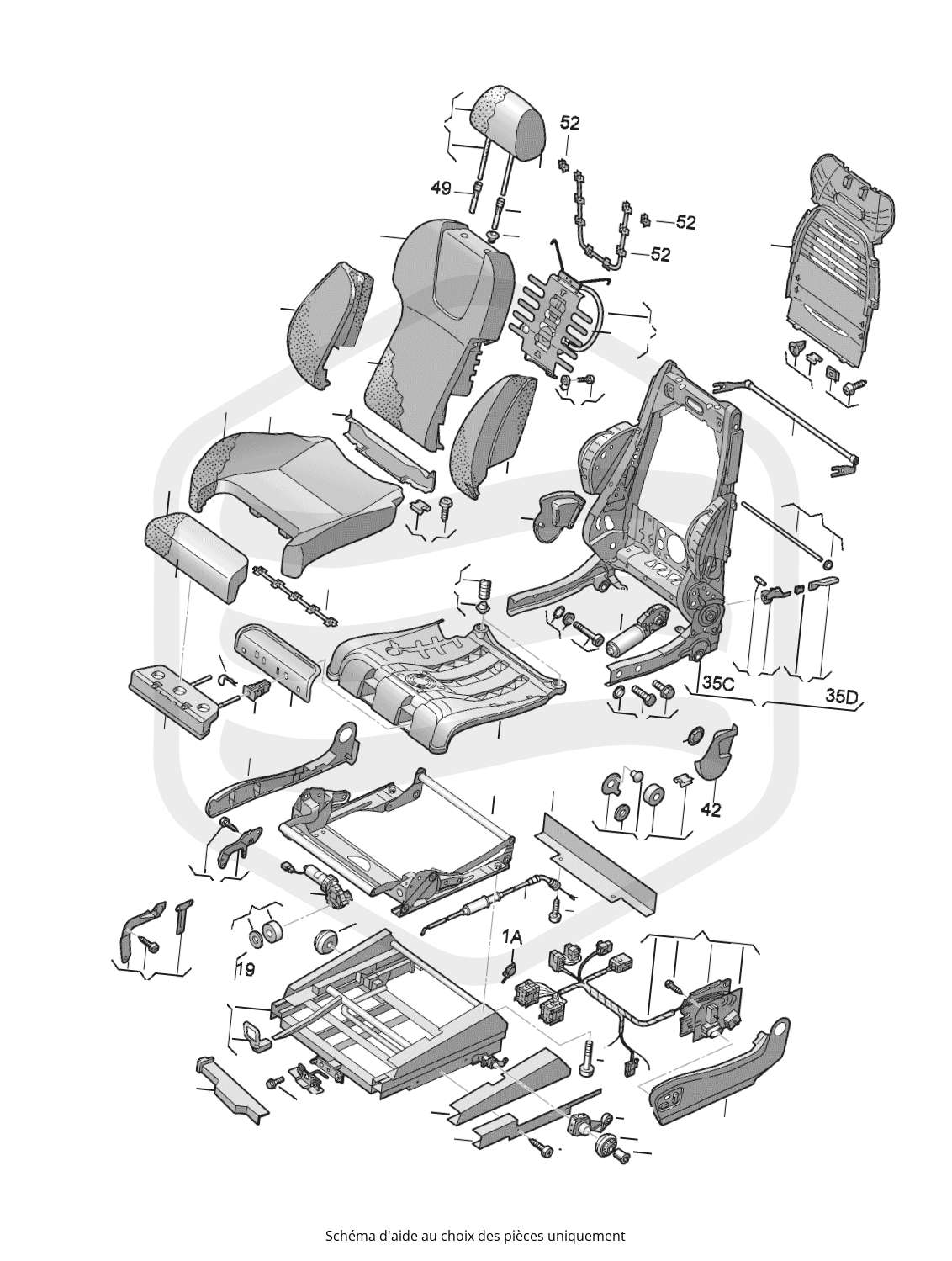 52
49
52
52
35C
35D
42
1A
19
Schéma d'aide au choix des pièces uniquement