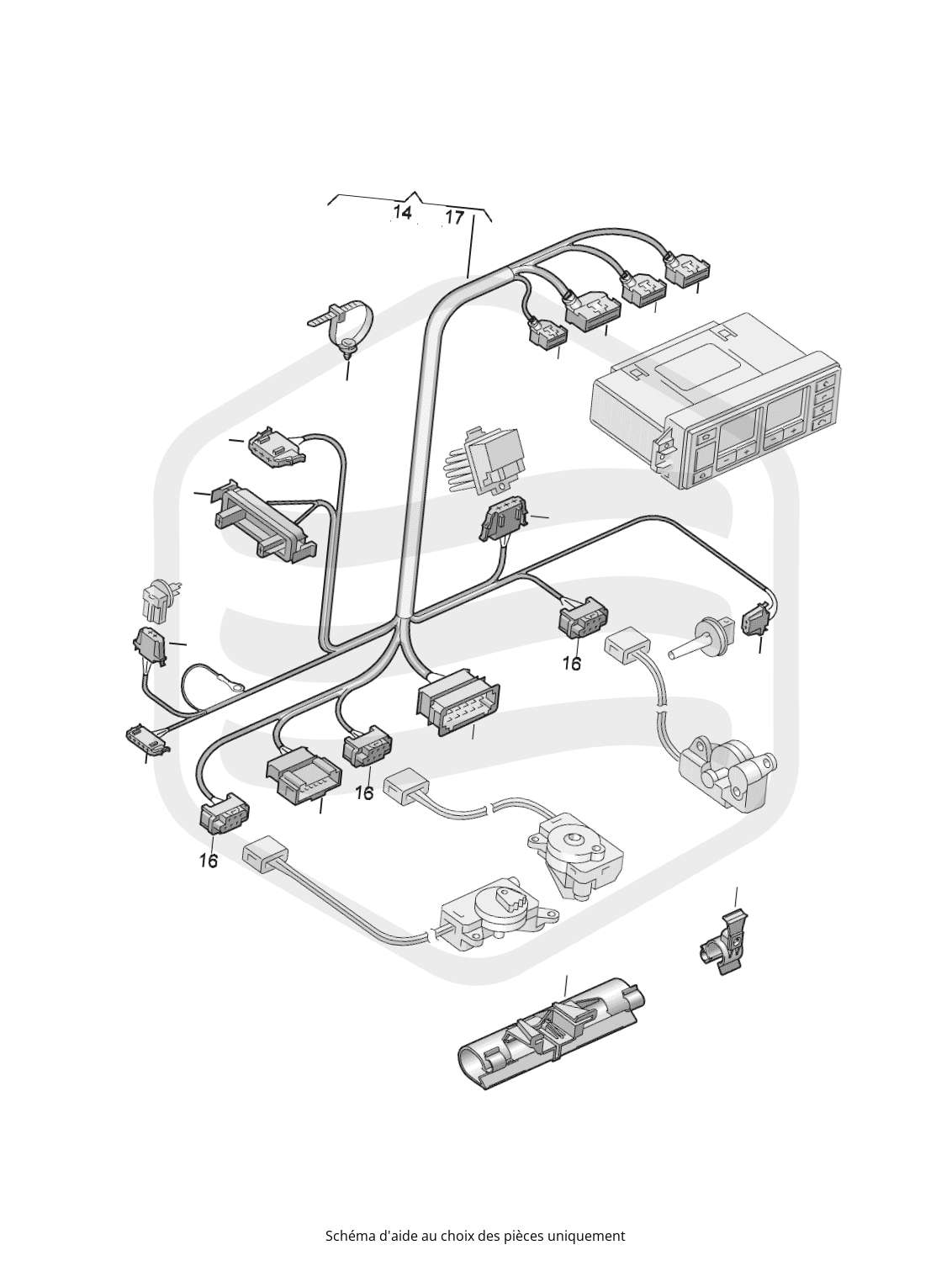 14
17
16
16
16
Schéma d'aide au choix des pièces uniquement