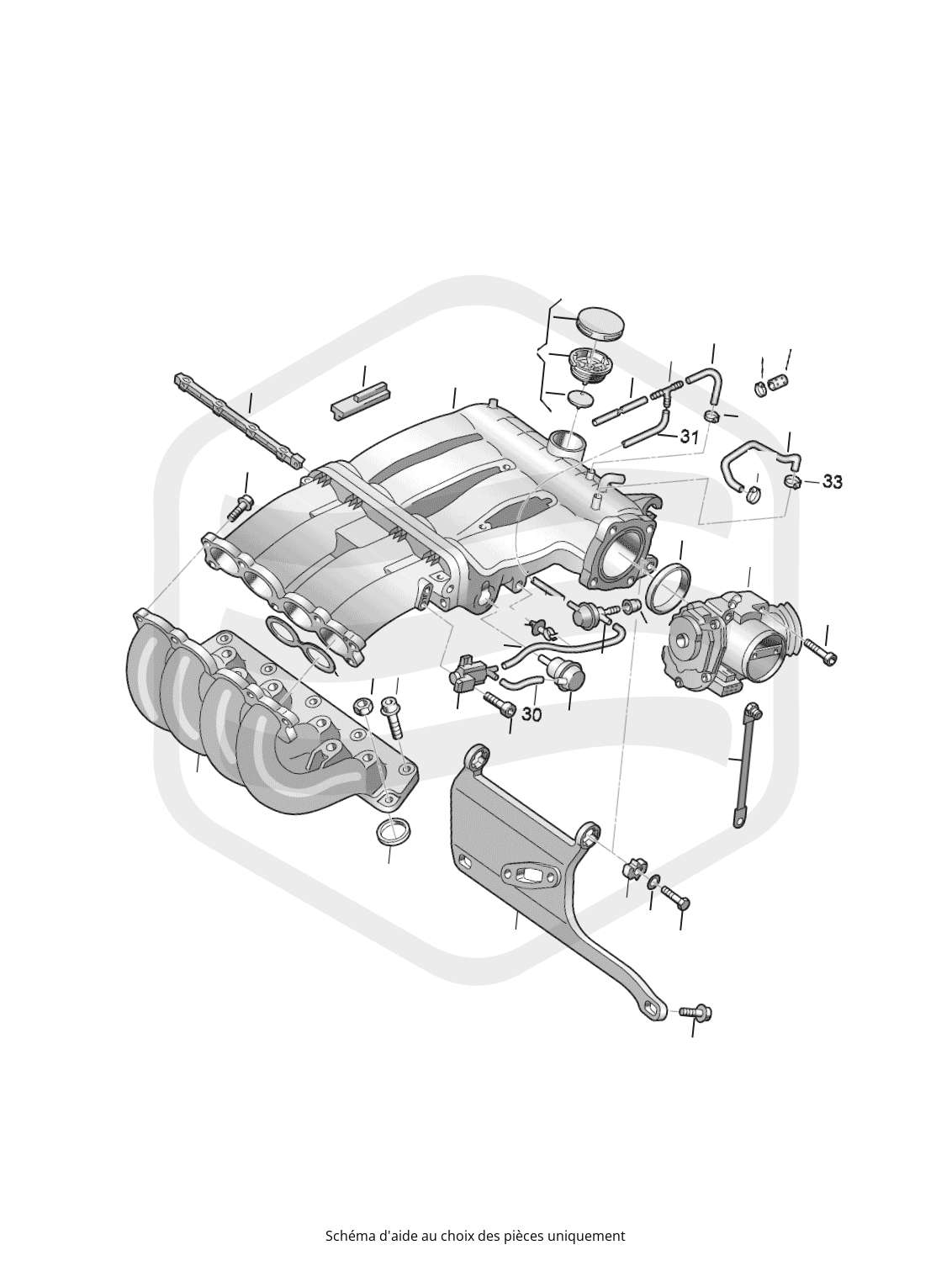 31

33

30

Schéma d'aide au choix des pièces uniquement