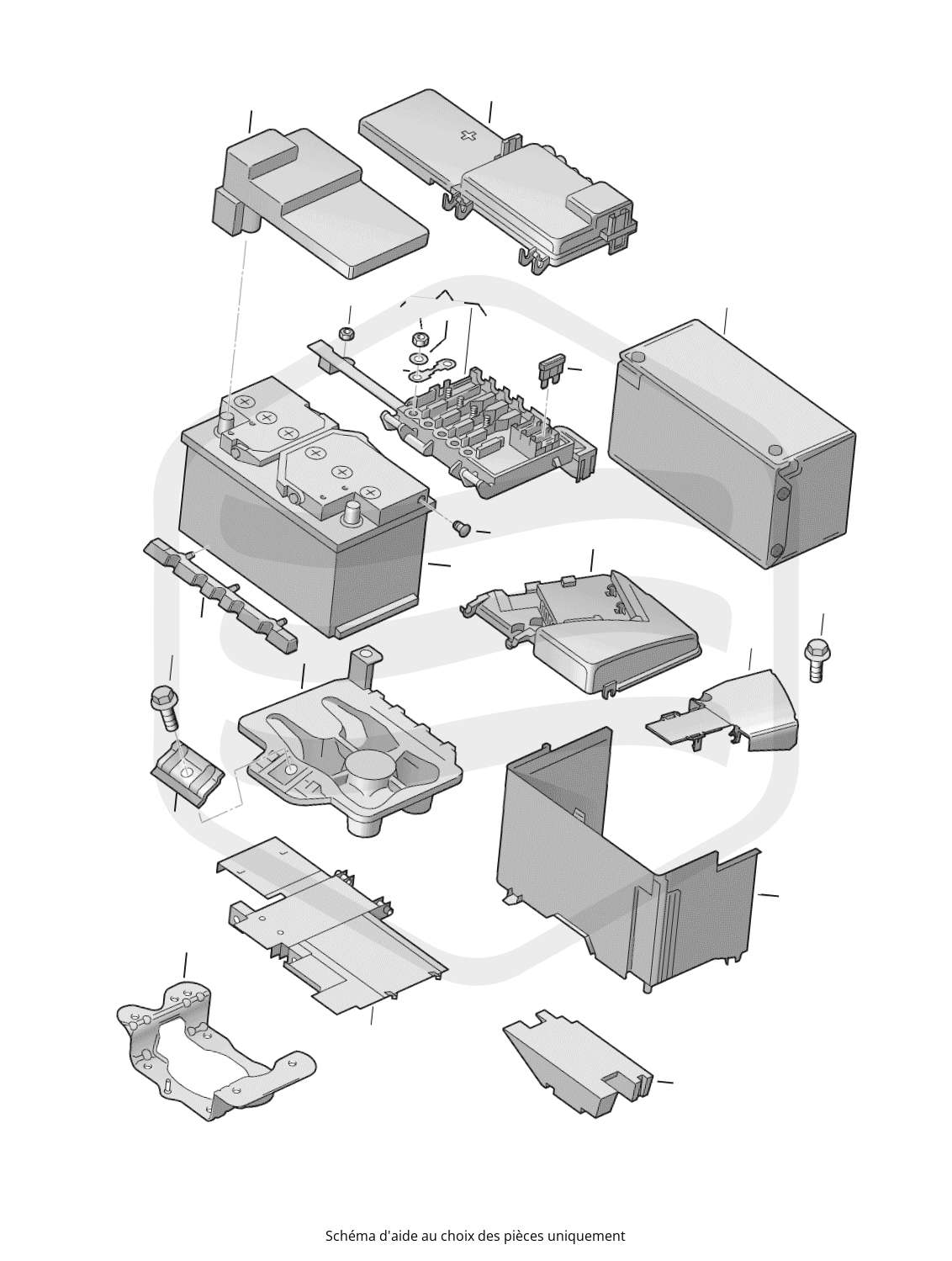 Schéma d'aide au choix des pièces uniquement