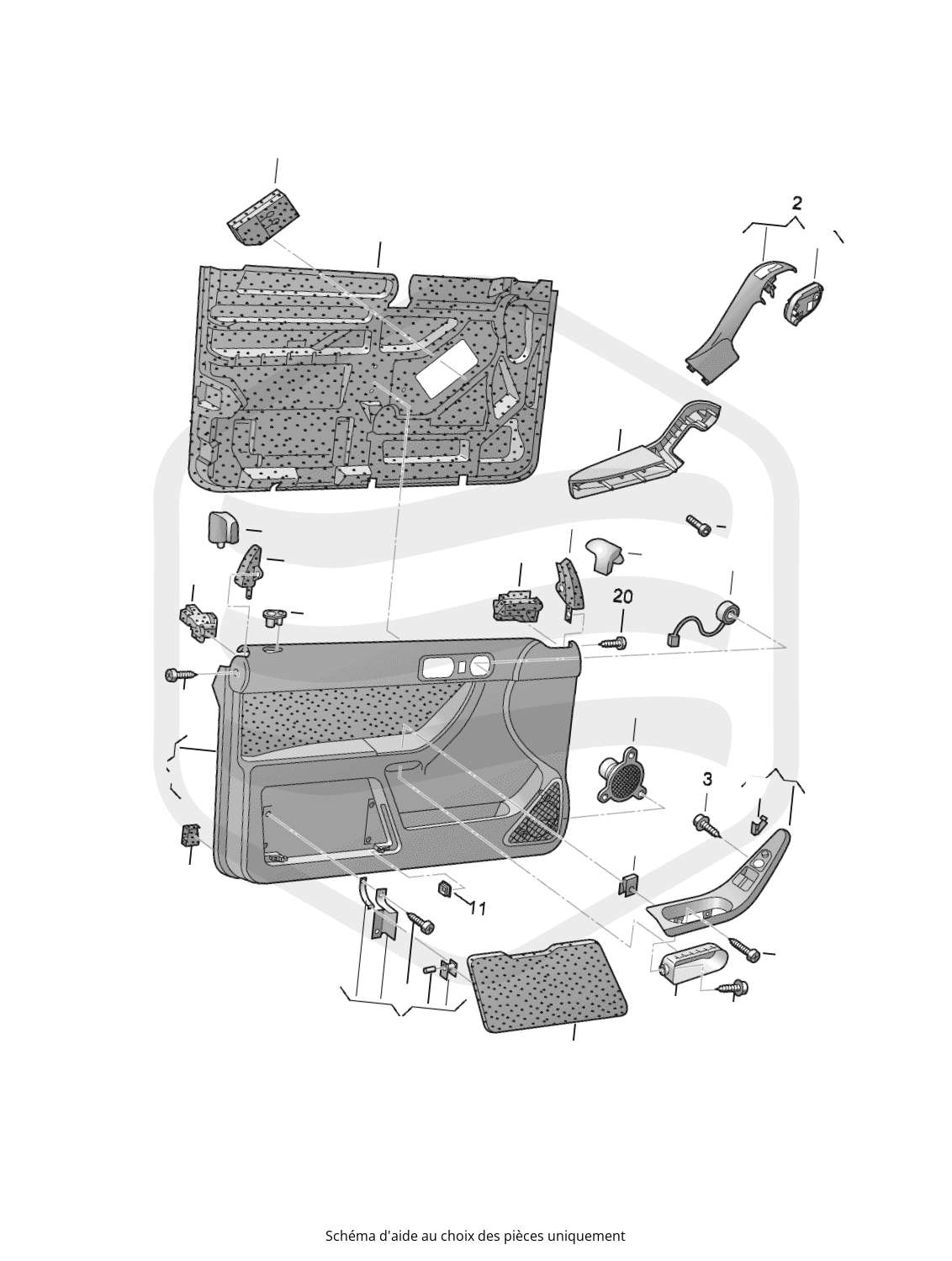 2

20

3

11

Schéma d'aide au choix des pièces uniquement