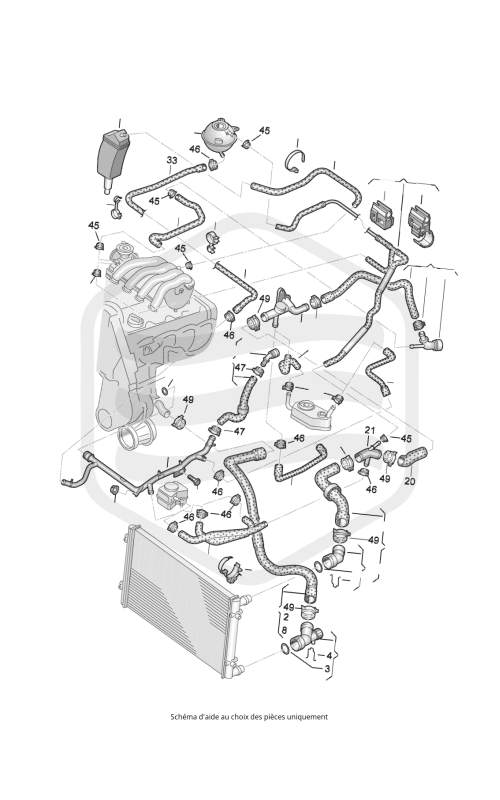 45
46
33
45
45
45
49
46
47
49
47
46
21
45
49
46
20
46
46
46
49
49
2
8
4
3

Schéma d'aide au choix des pièces uniquement