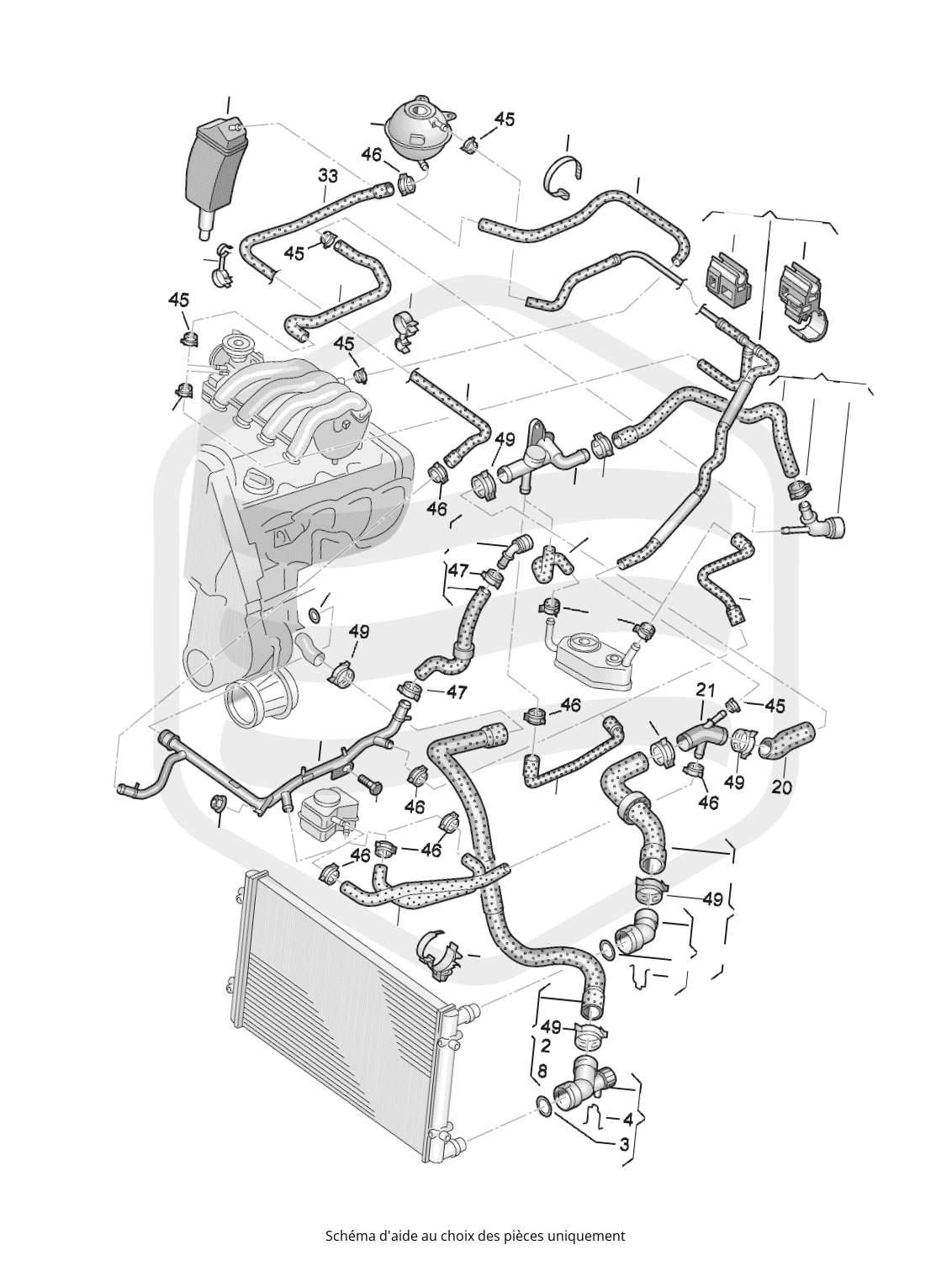 45
46
33
45
45
45
49
46
47
49
47
46
21
45
49
20
46
46
46
46
49
49
2
8
4
3

Schéma d'aide au choix des pièces uniquement