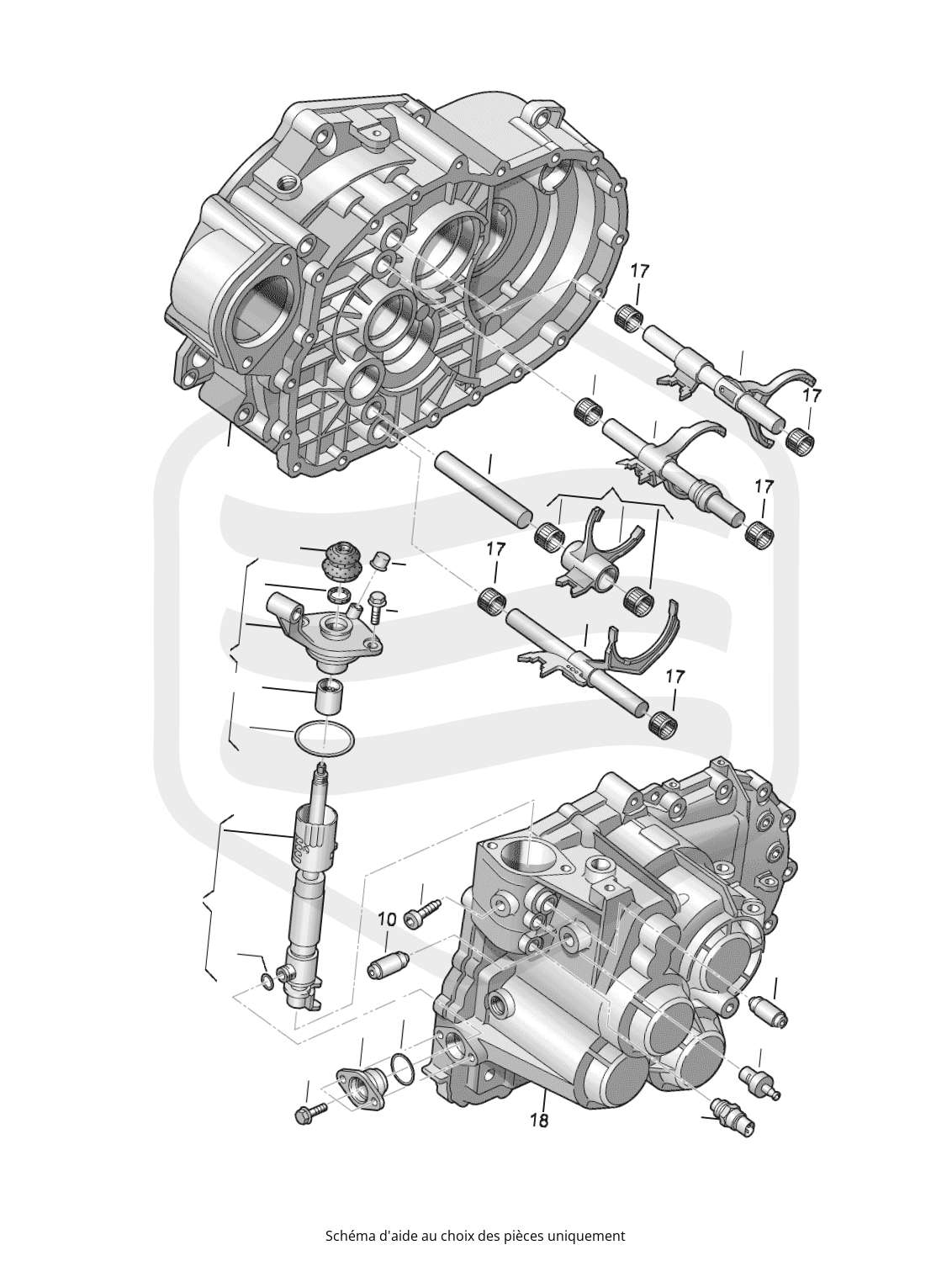 17
17
17
17
17
10
18
Schéma d'aide au choix des pièces uniquement