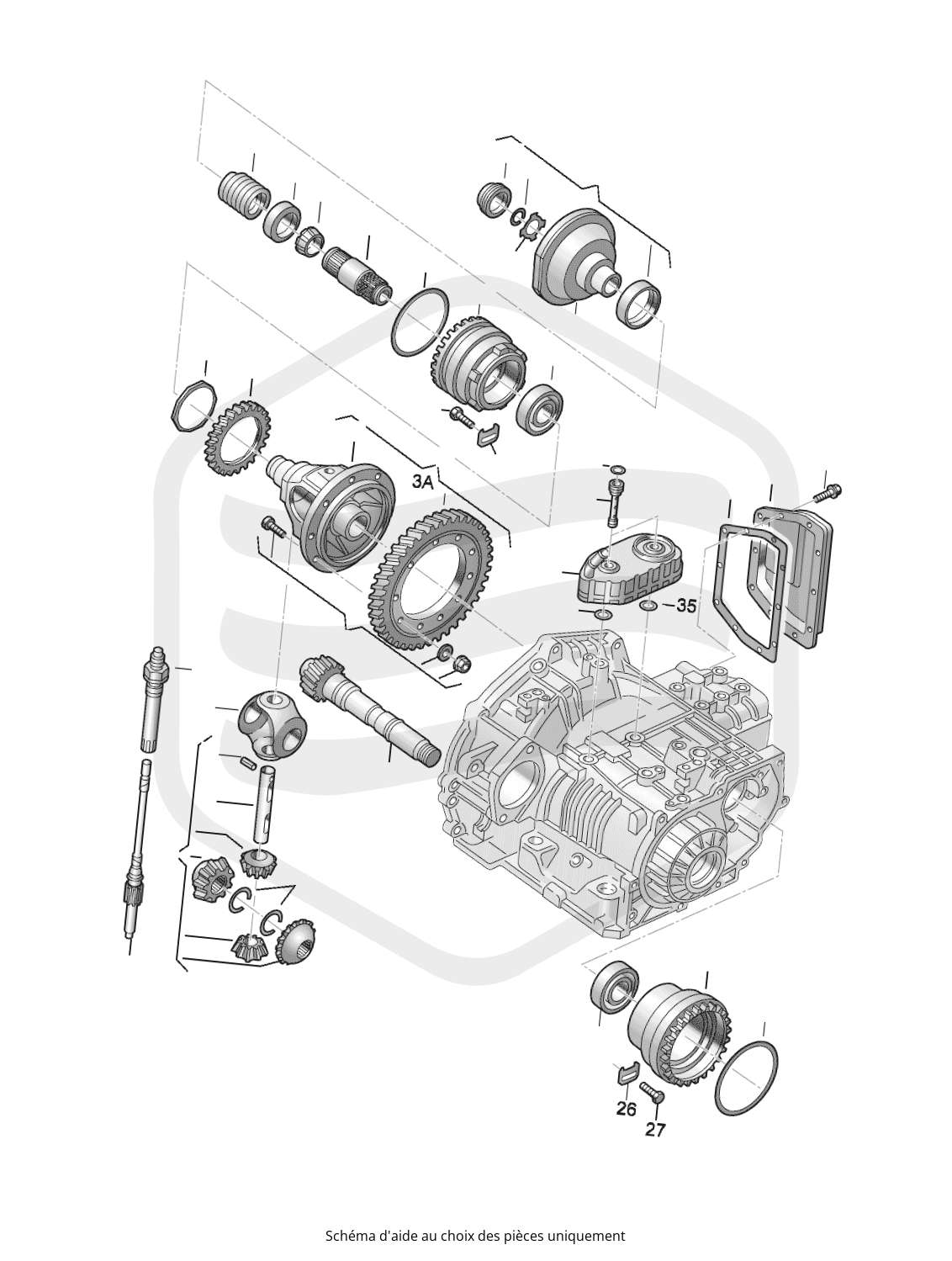 3A

35

26

27

Schéma d'aide au choix des pièces uniquement