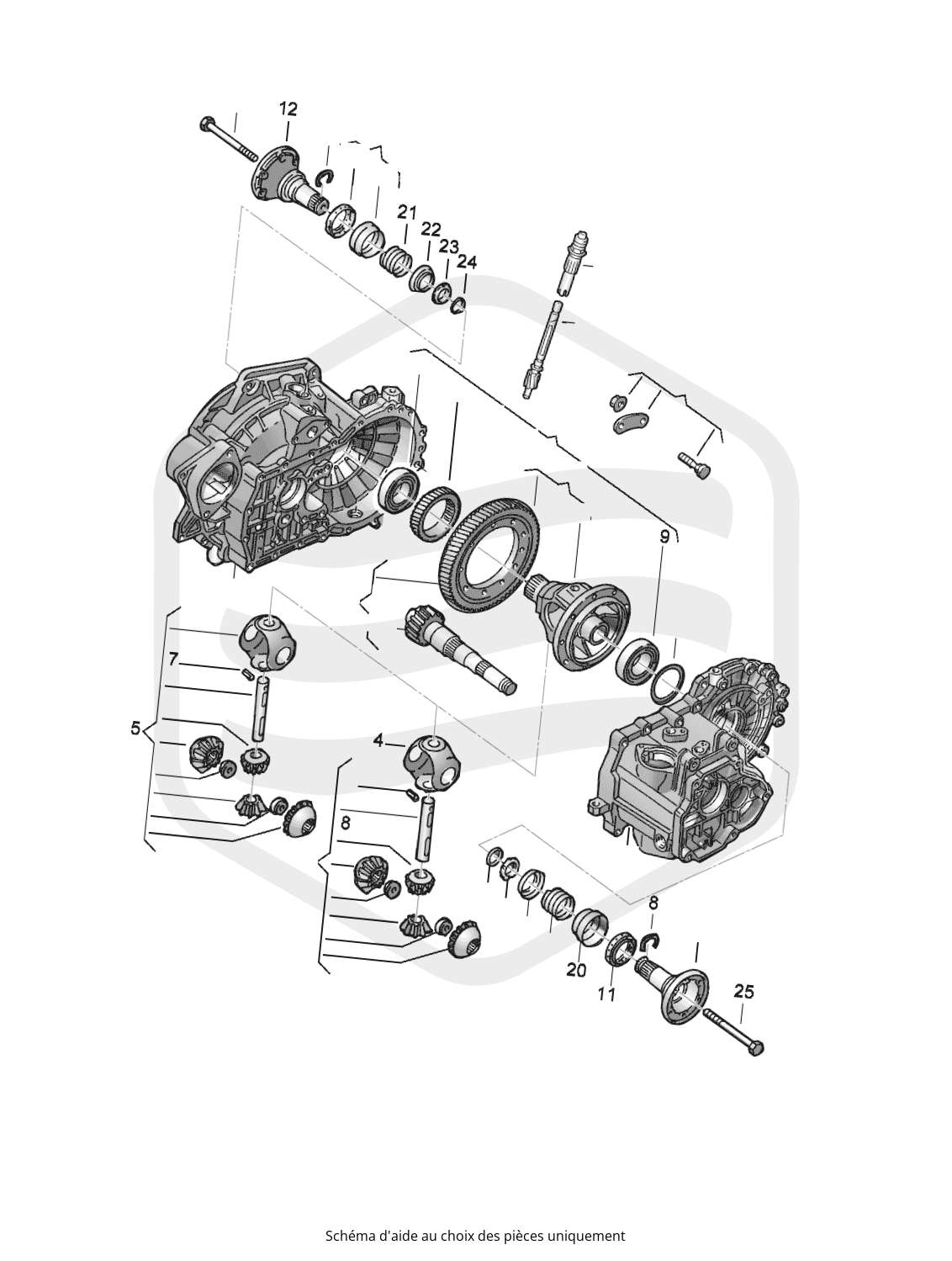 12
21
22
23
24
9
7
5
4
8
8
20
11
25

Schéma d'aide au choix des pièces uniquement