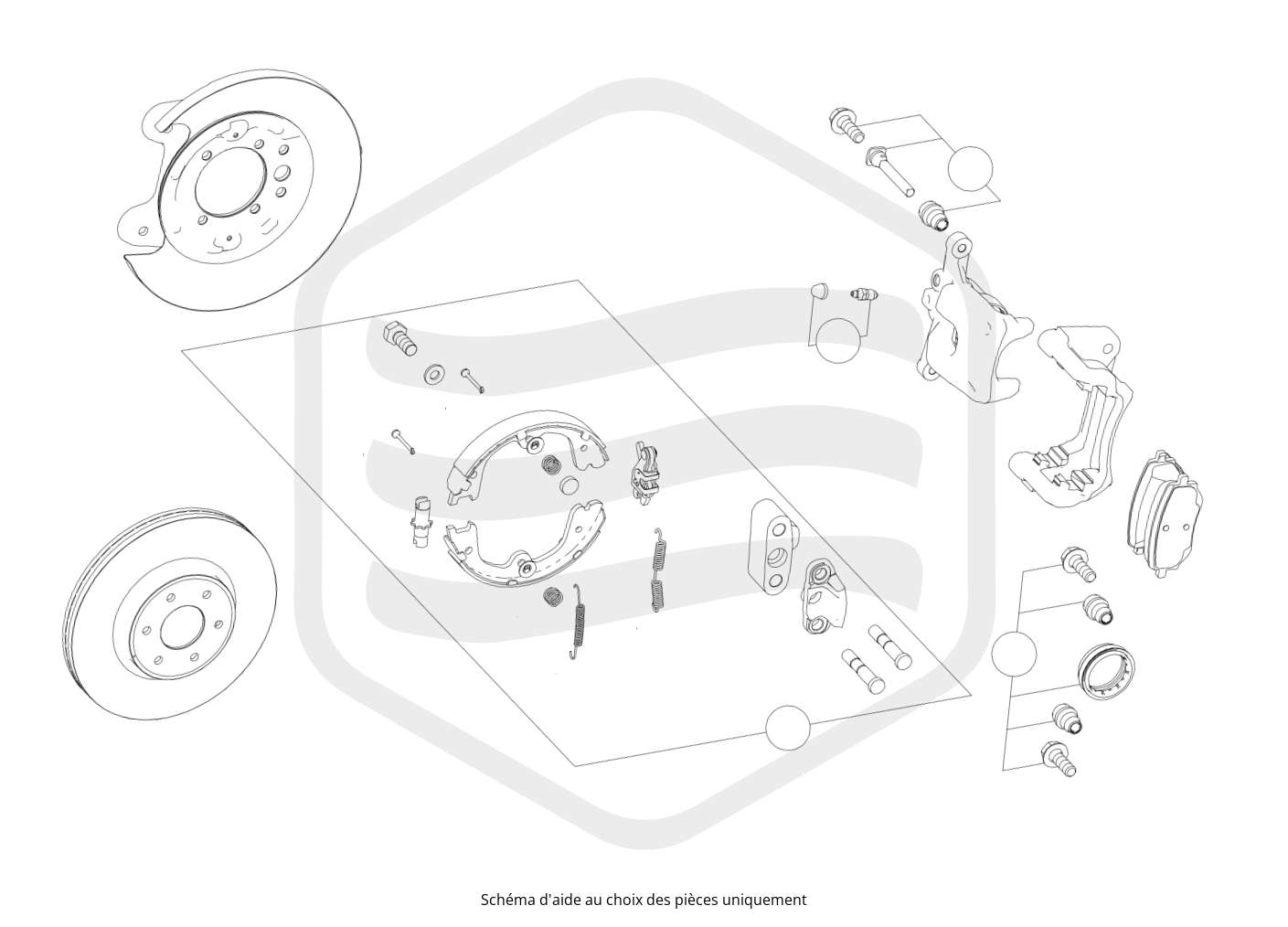 Schéma d'aide au choix des pièces uniquement