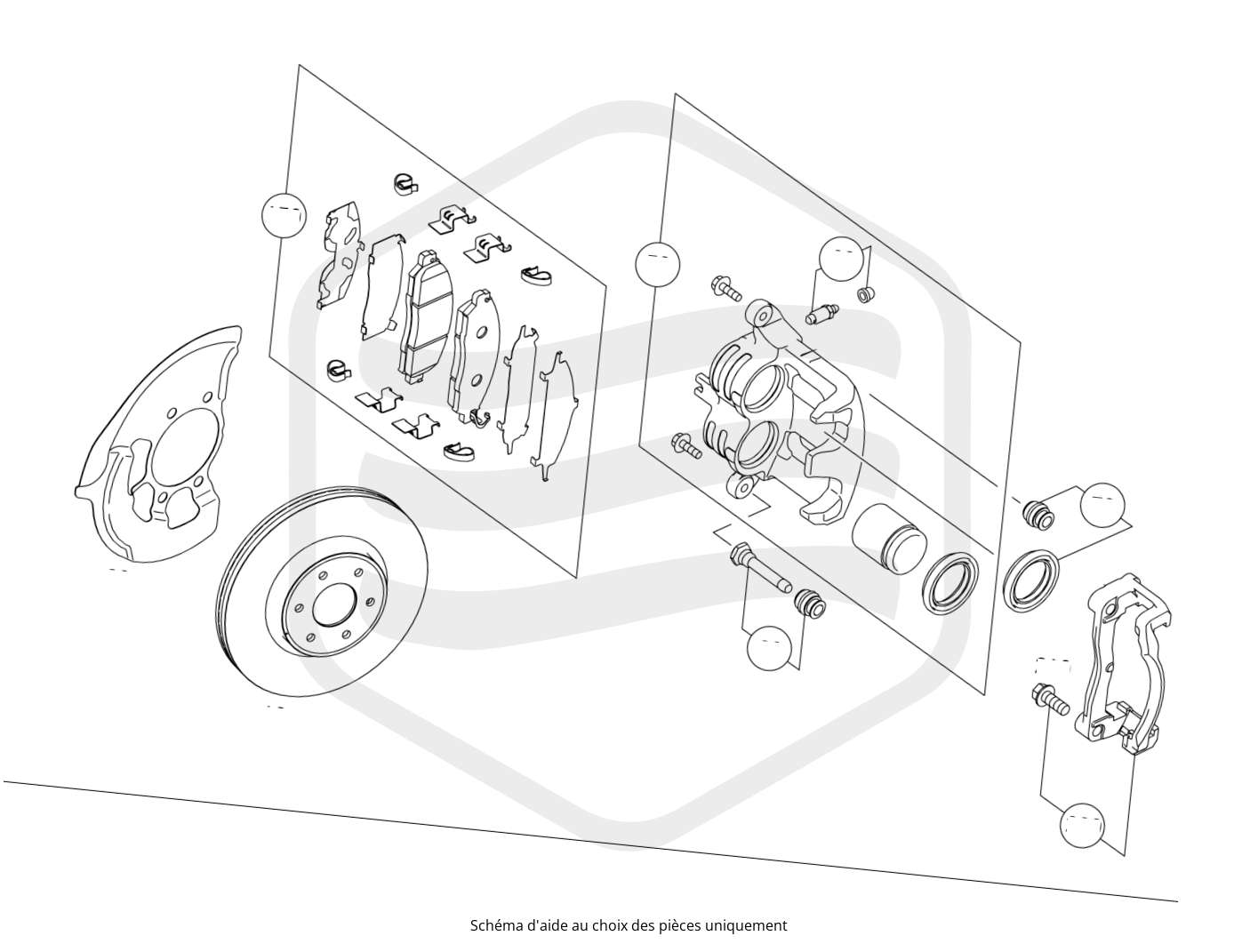 Schéma d'aide au choix des pièces uniquement