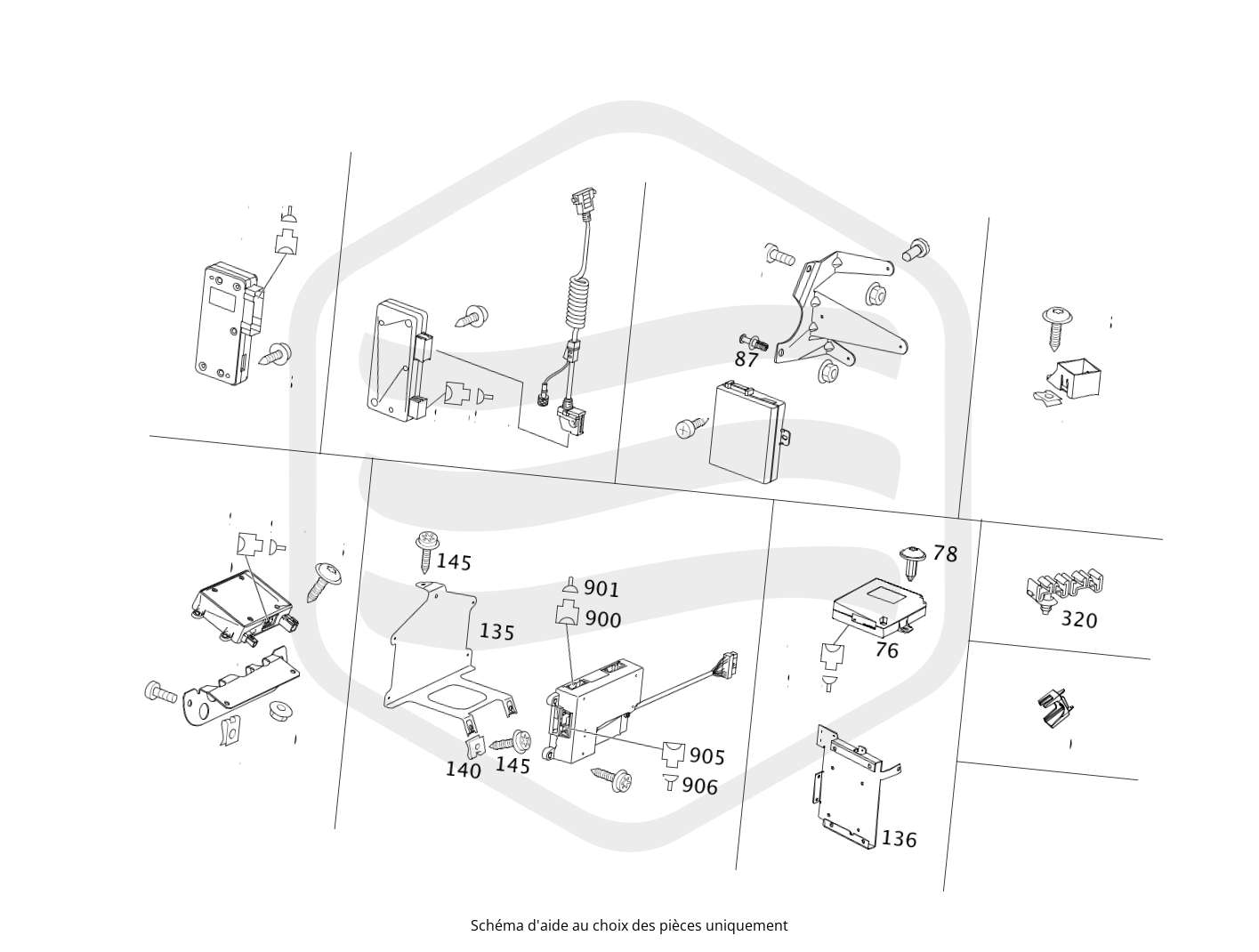 87

145
135
901
900
140
145
905
906

78
76
136

320

Schéma d'aide au choix des pièces uniquement