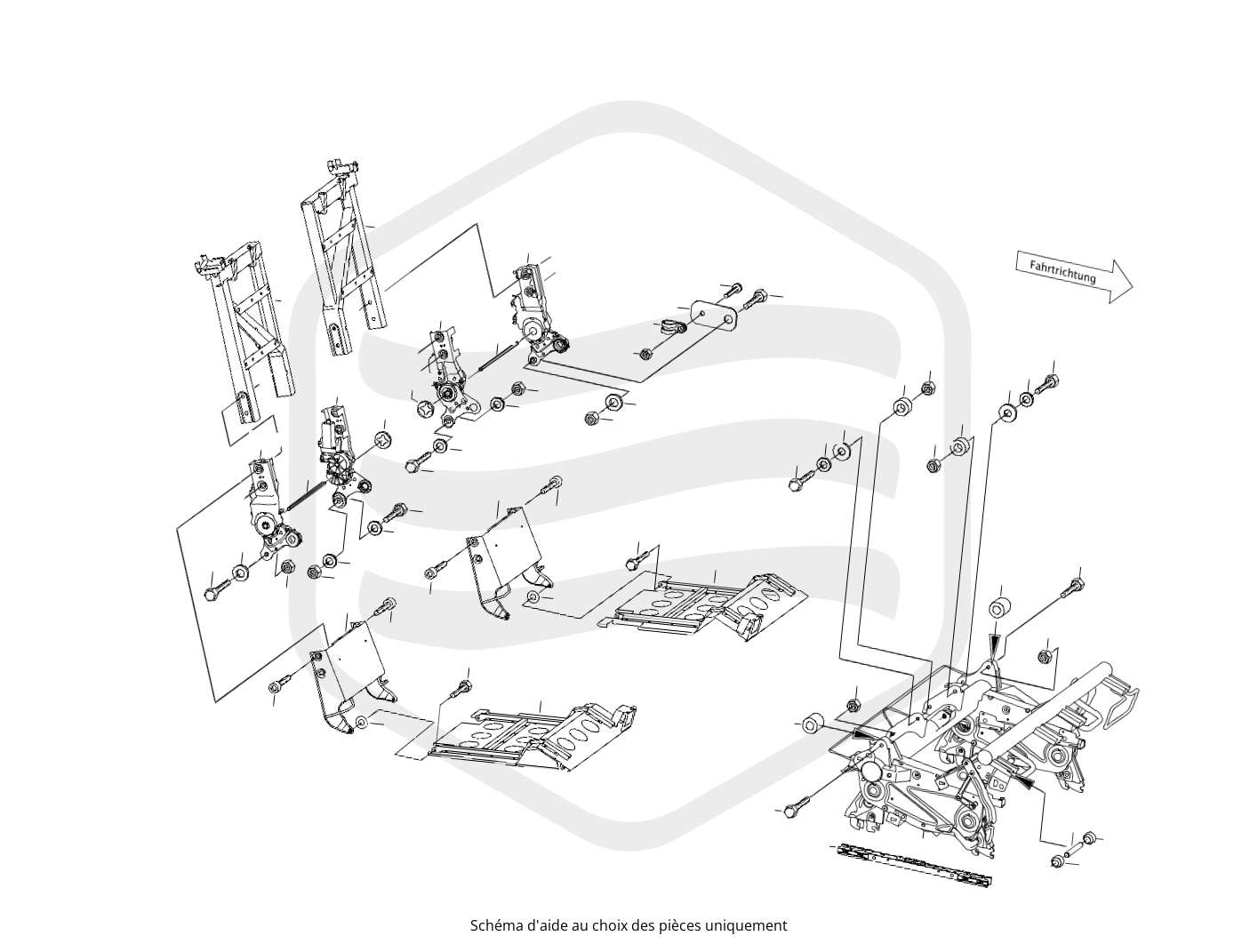 Fahrtrichtung

Schéma d'aide au choix des pièces uniquement