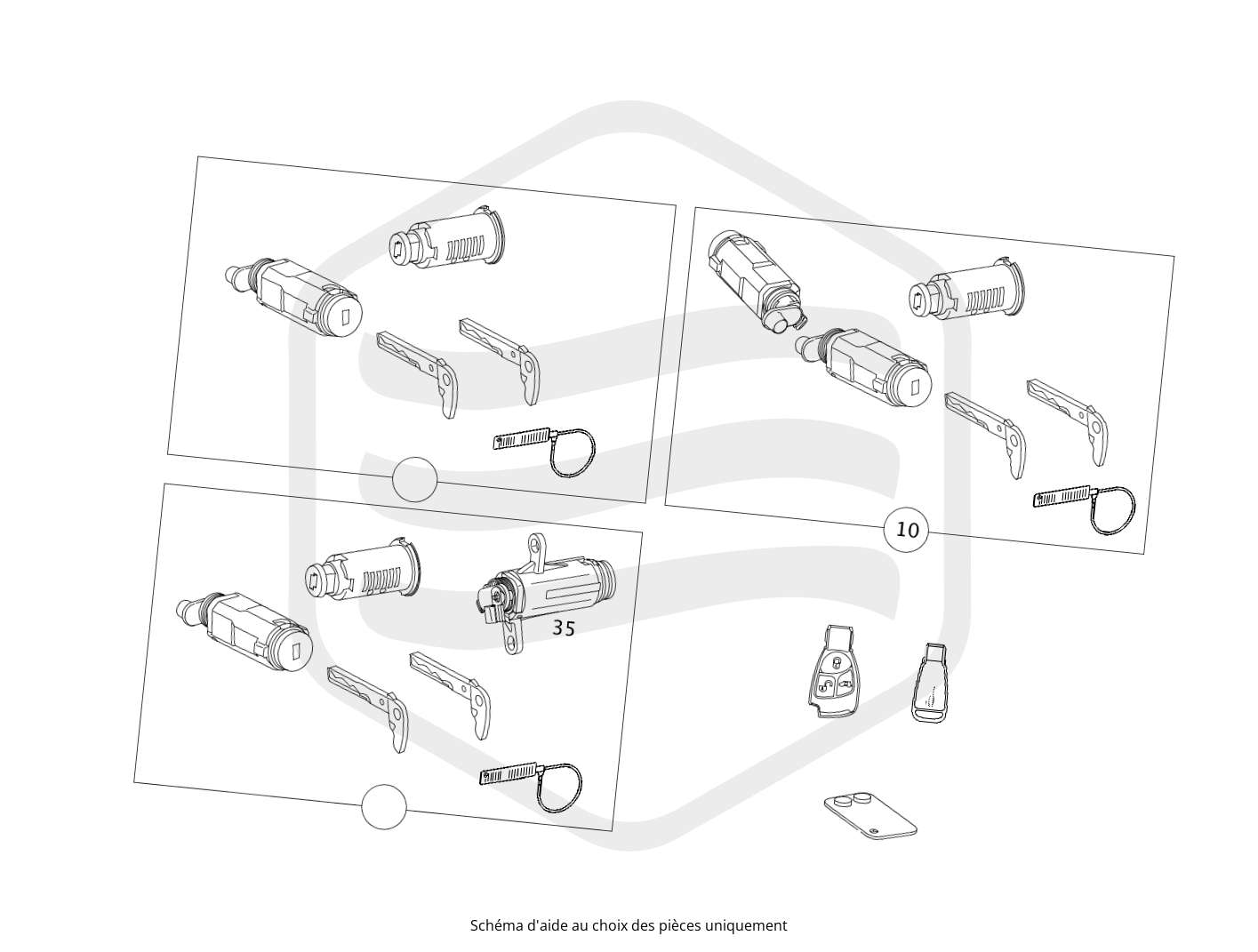 10

35

Schéma d'aide au choix des pièces uniquement