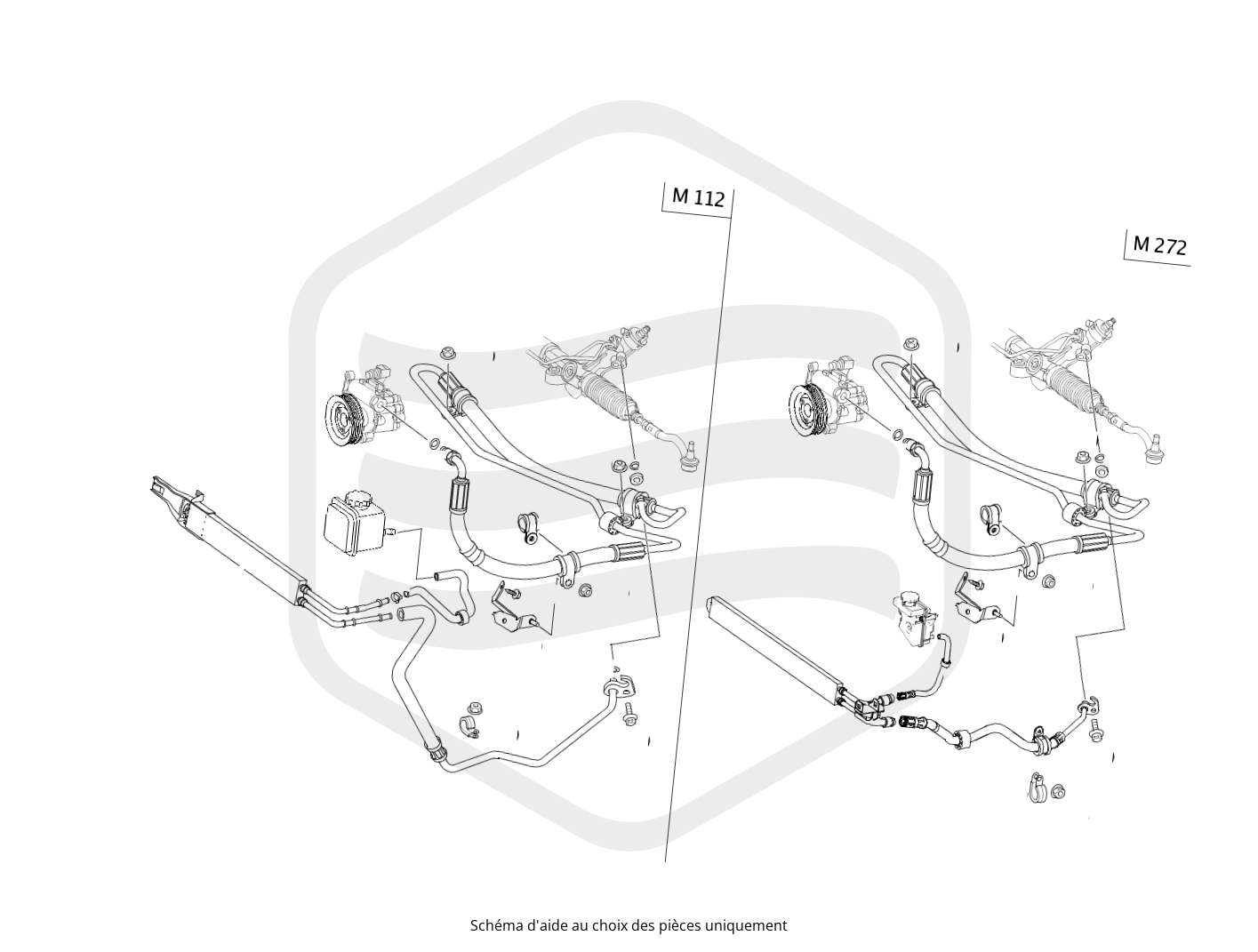 M 112

M 272

Schéma d'aide au choix des pièces uniquement