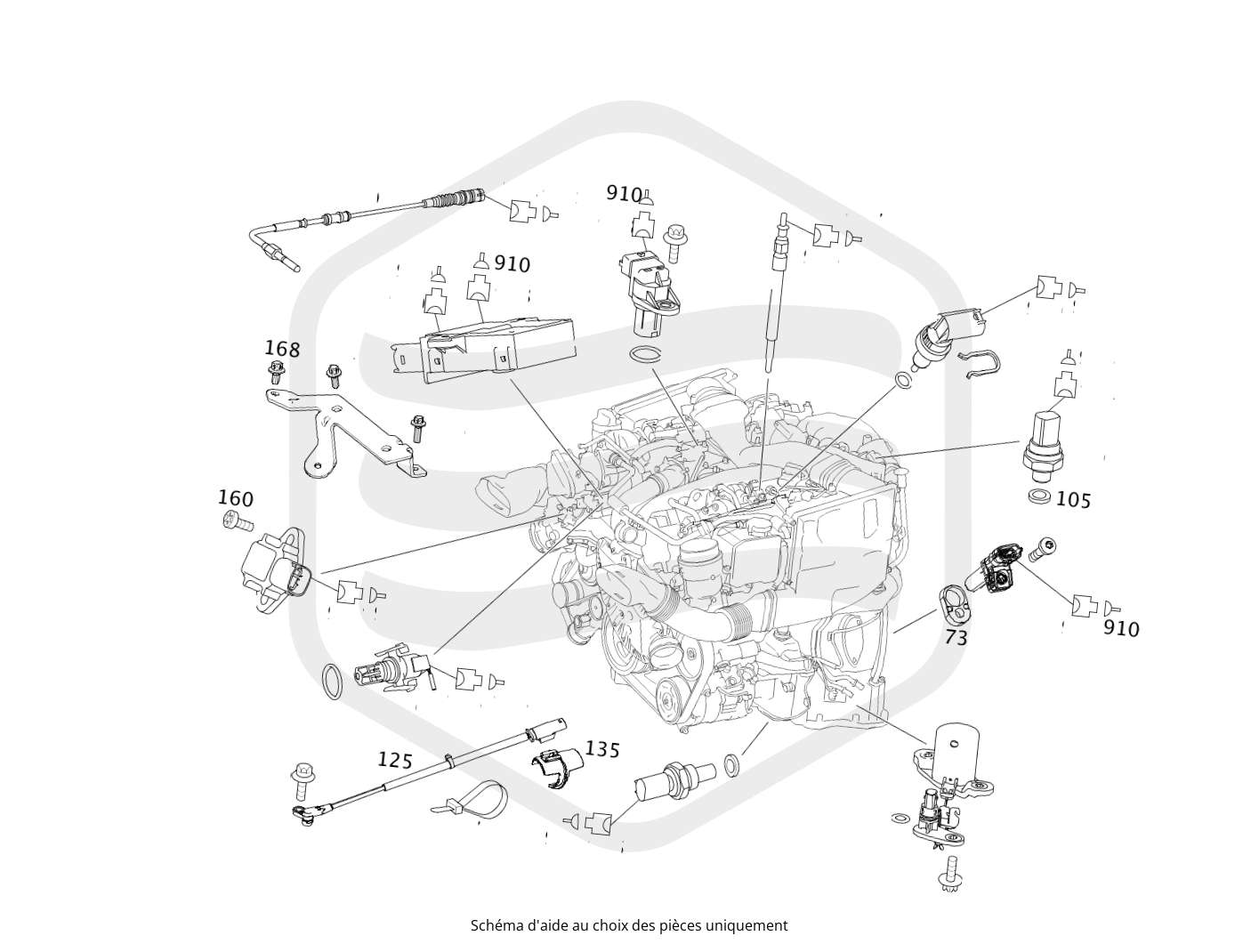 910

910

168

160

105

910

73

125

135

Schéma d'aide au choix des pièces uniquement