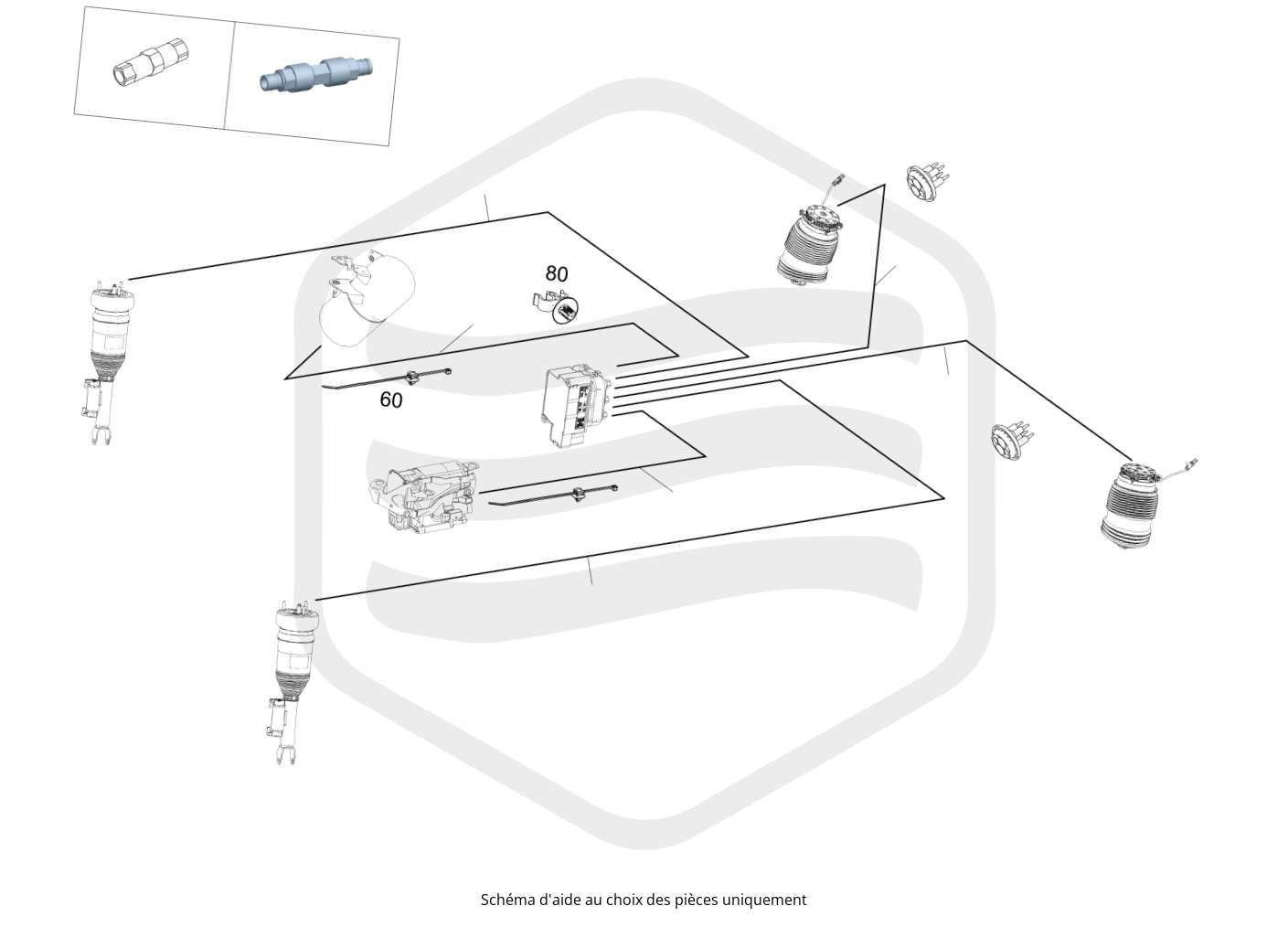 80

60

Schéma d'aide au choix des pièces uniquement