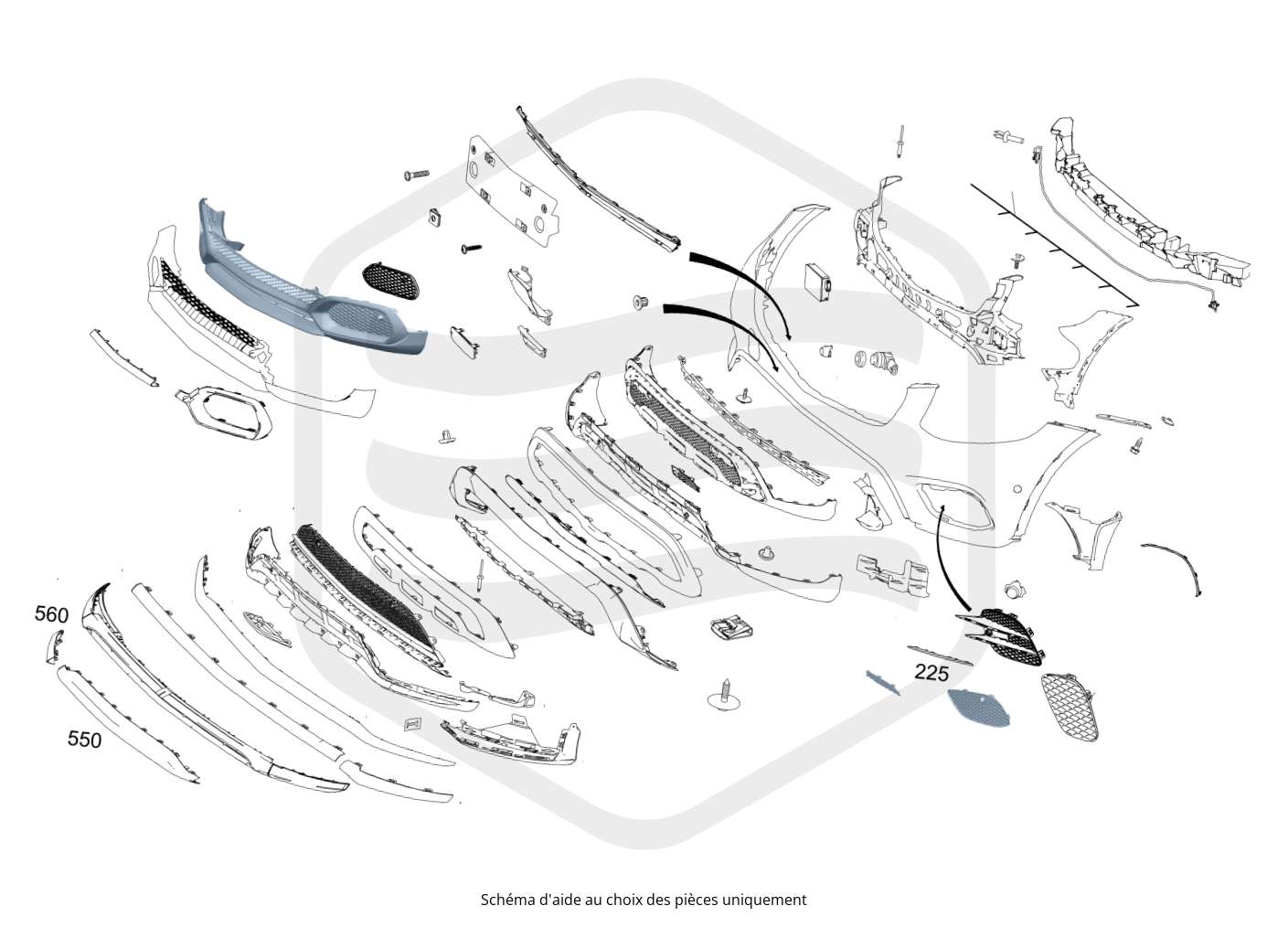 560

550

225

Schéma d'aide au choix des pièces uniquement