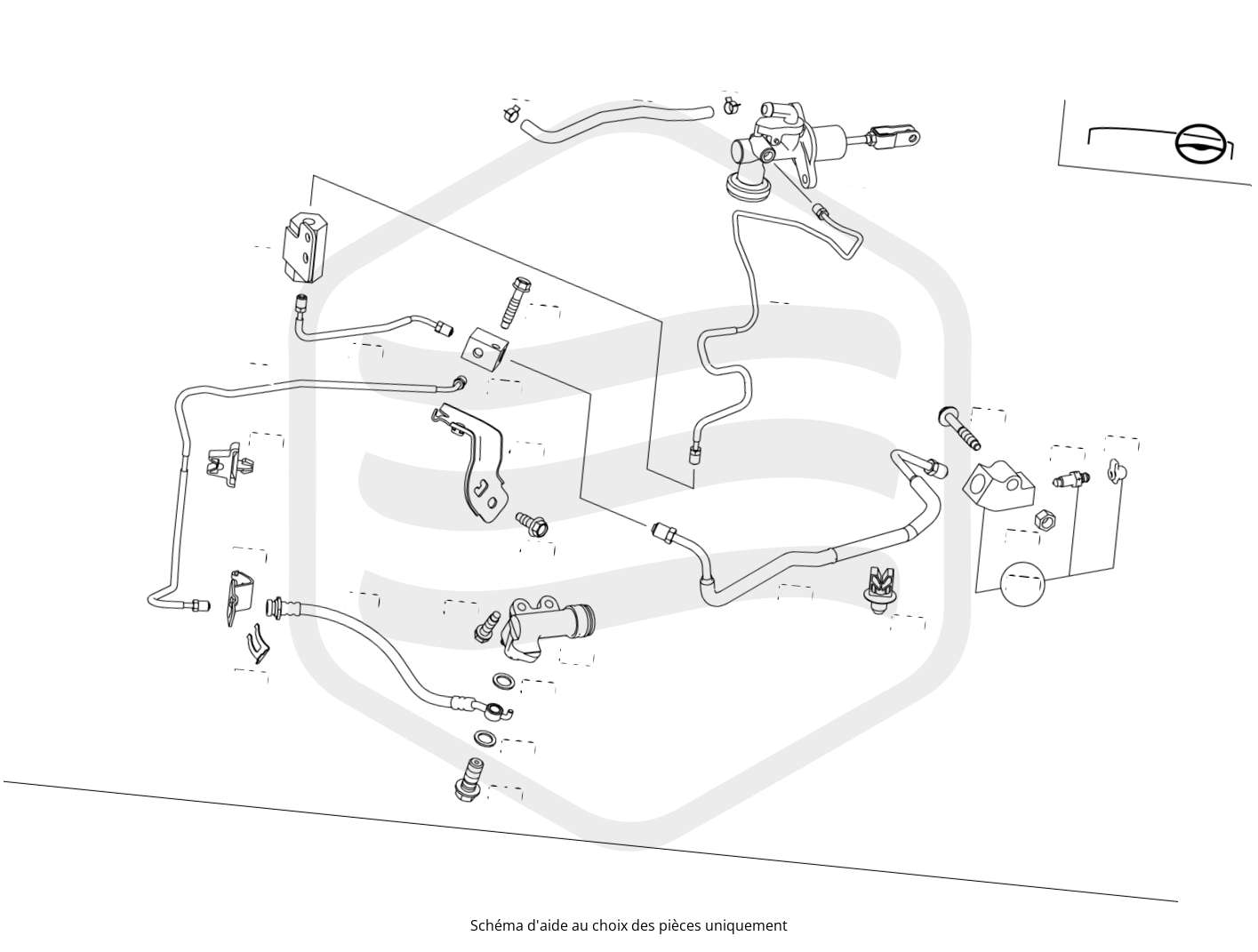 Schéma d'aide au choix des pièces uniquement