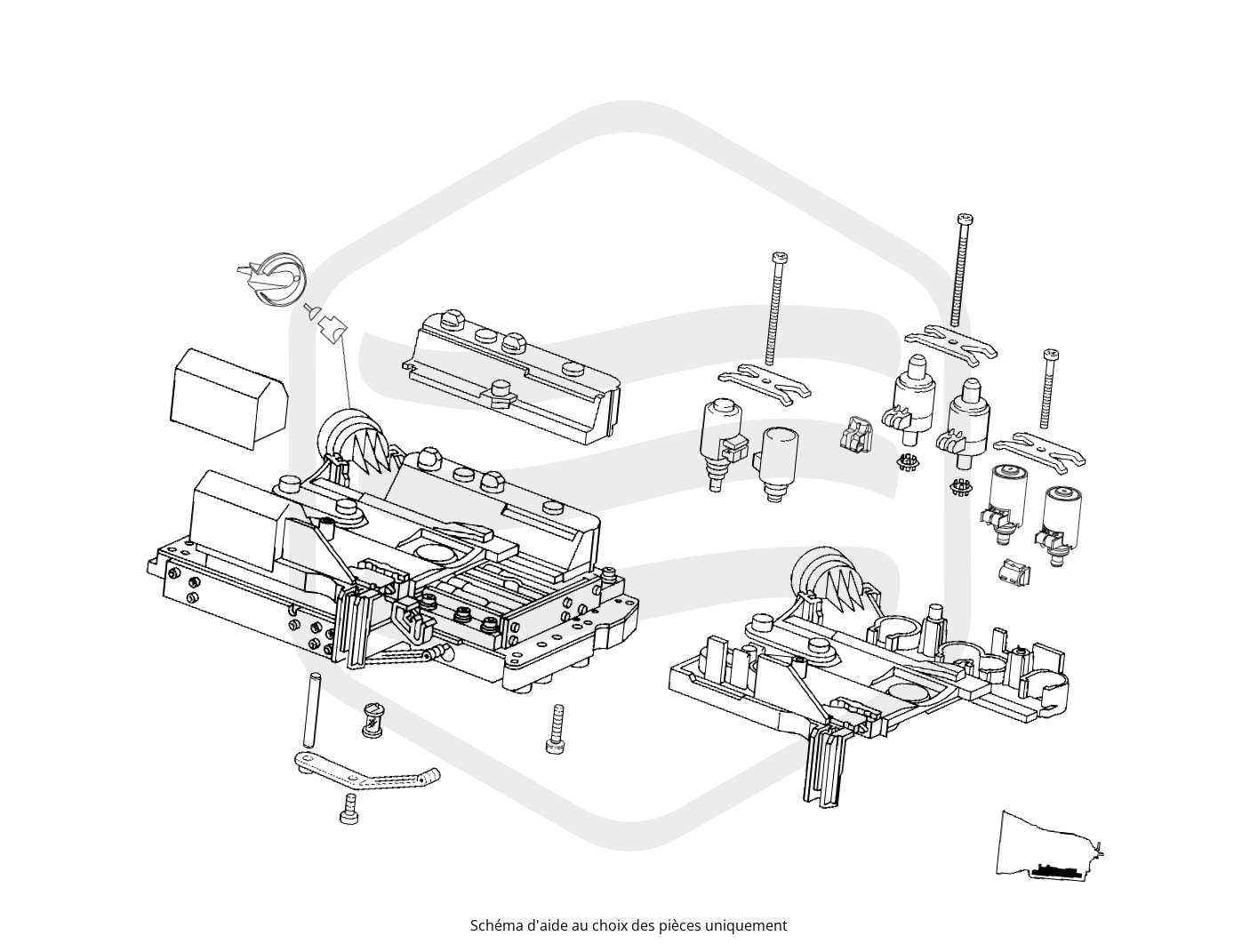 Schéma d'aide au choix des pièces uniquement