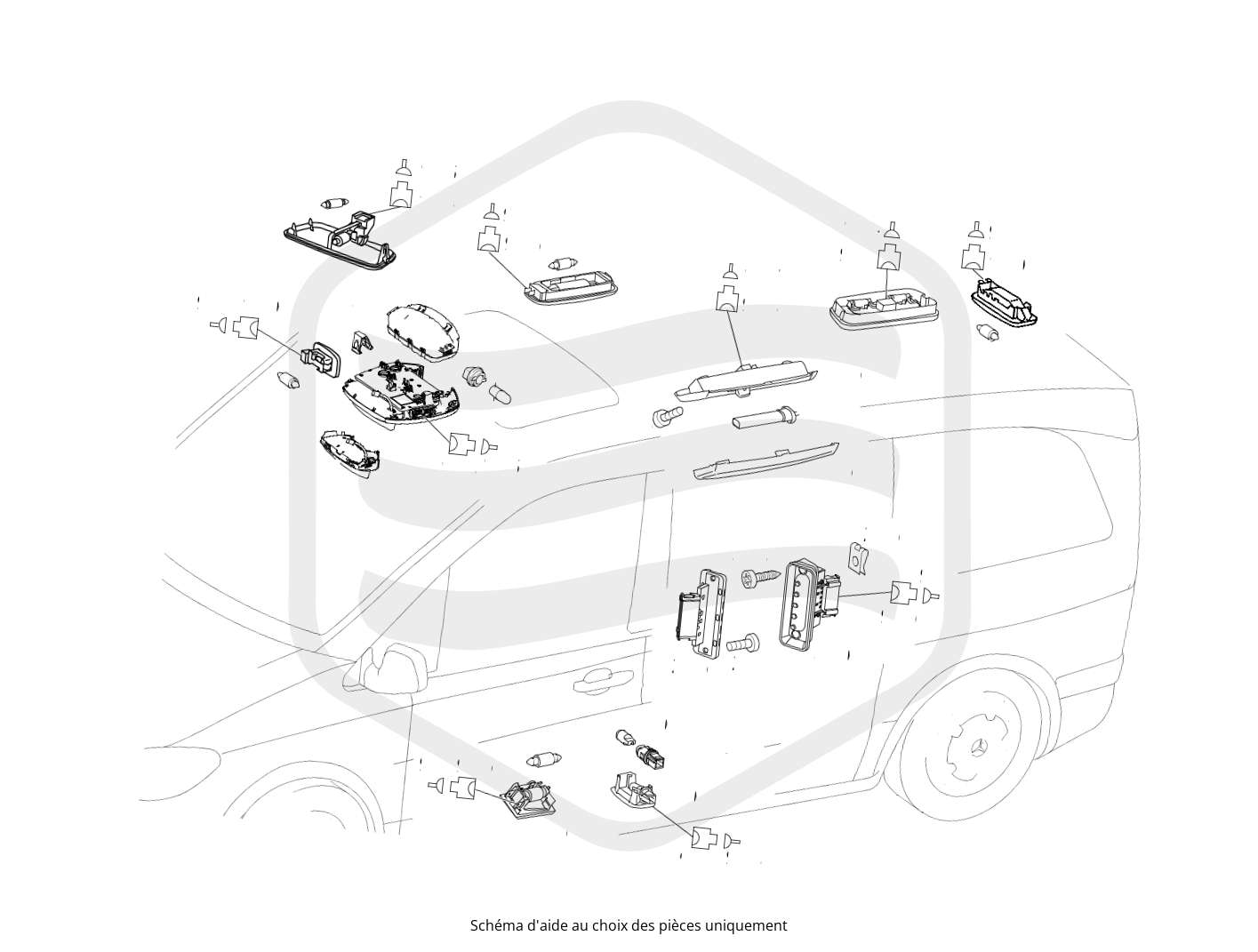 Schéma d'aide au choix des pièces uniquement