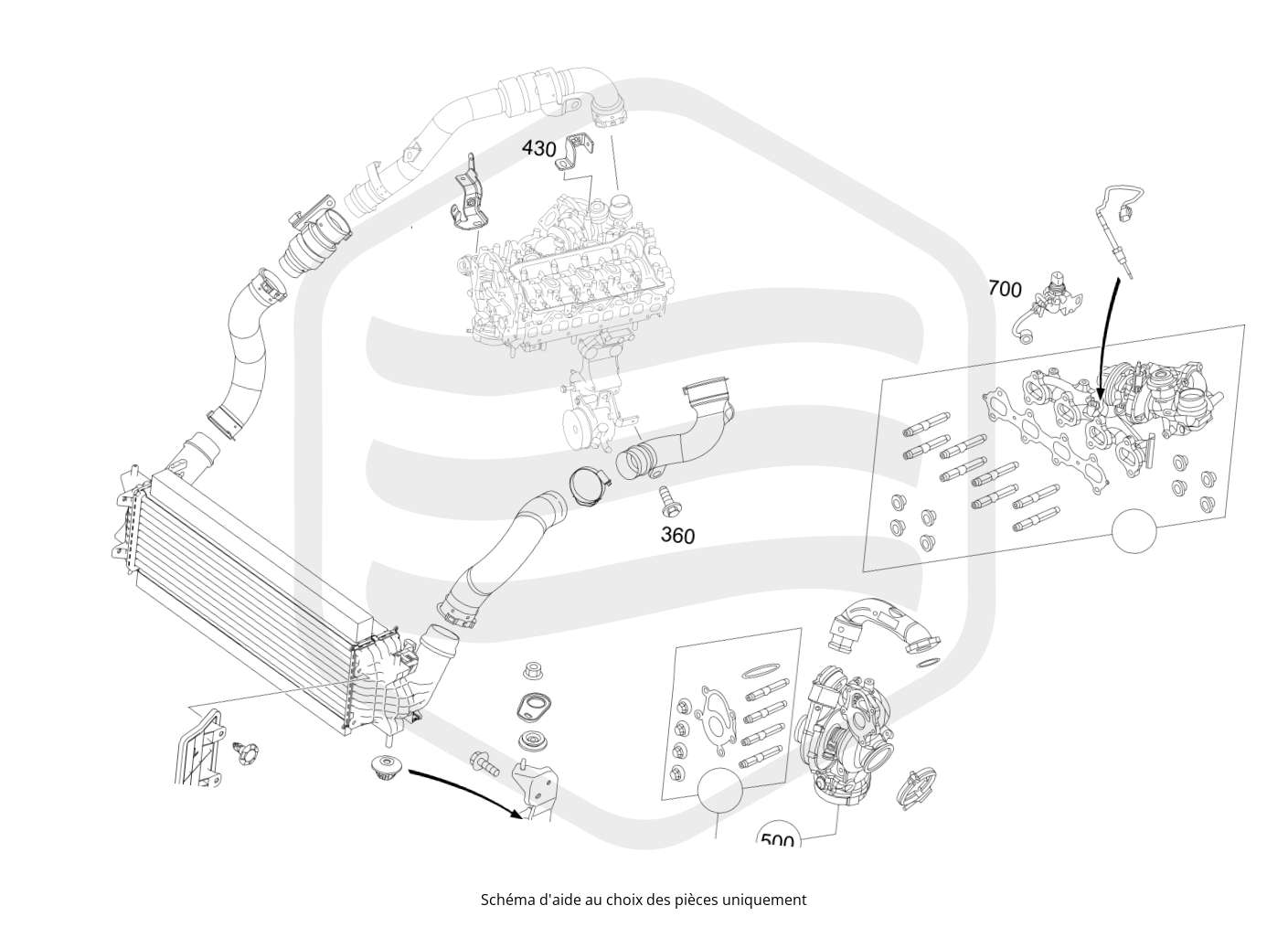 430

700

360

500

Schéma d'aide au choix des pièces uniquement