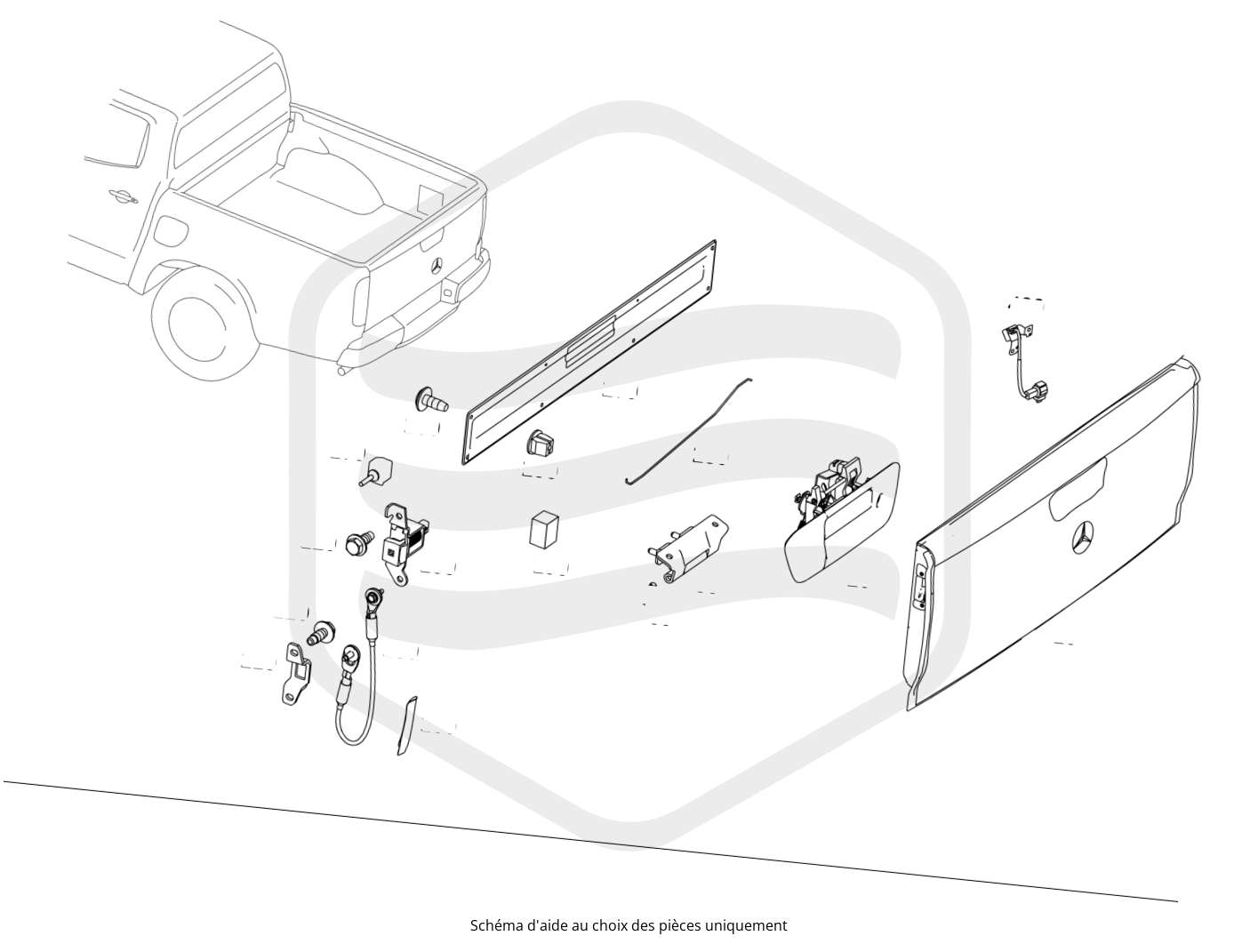 Schéma d'aide au choix des pièces uniquement