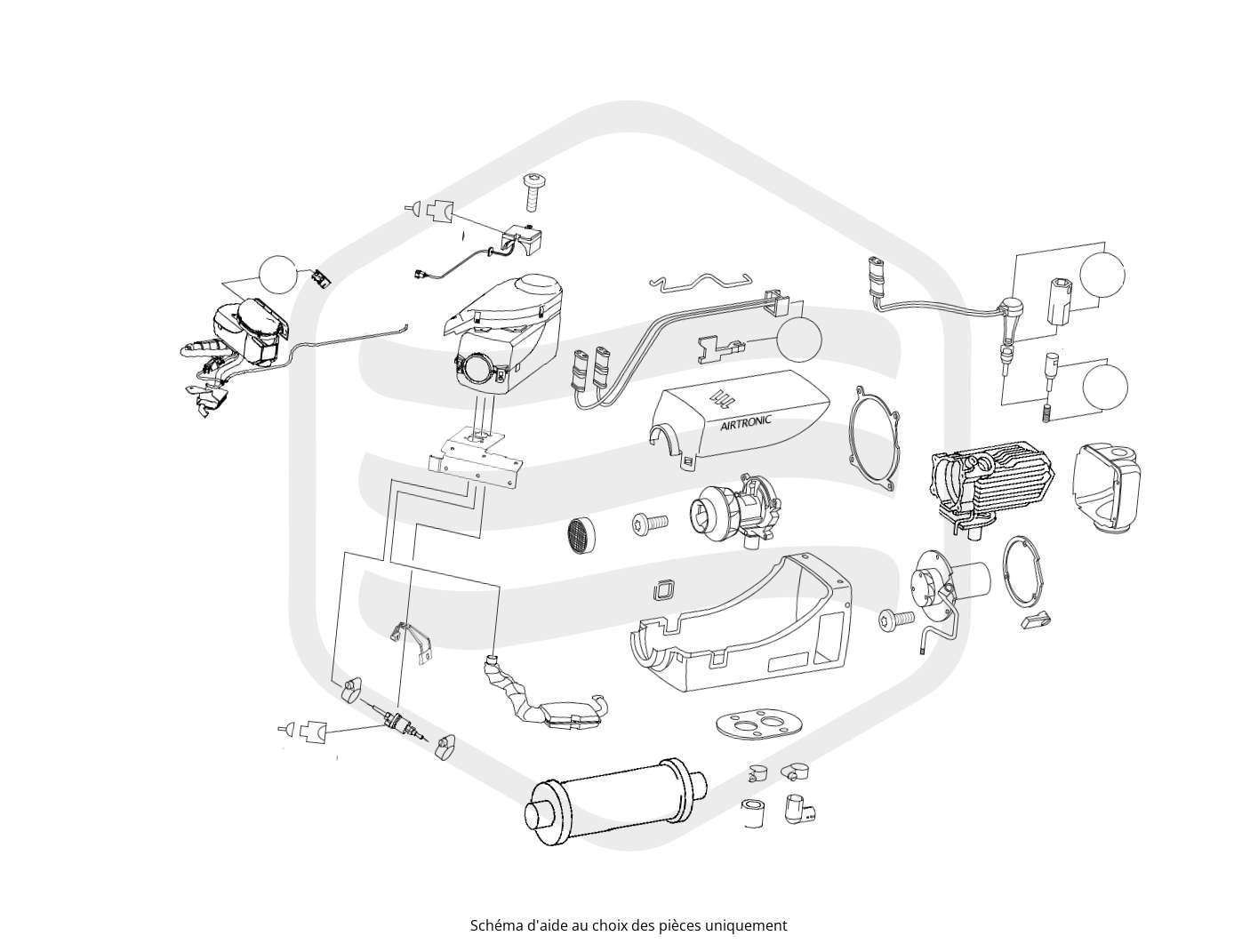 AIRTRONIC

Schéma d'aide au choix des pièces uniquement