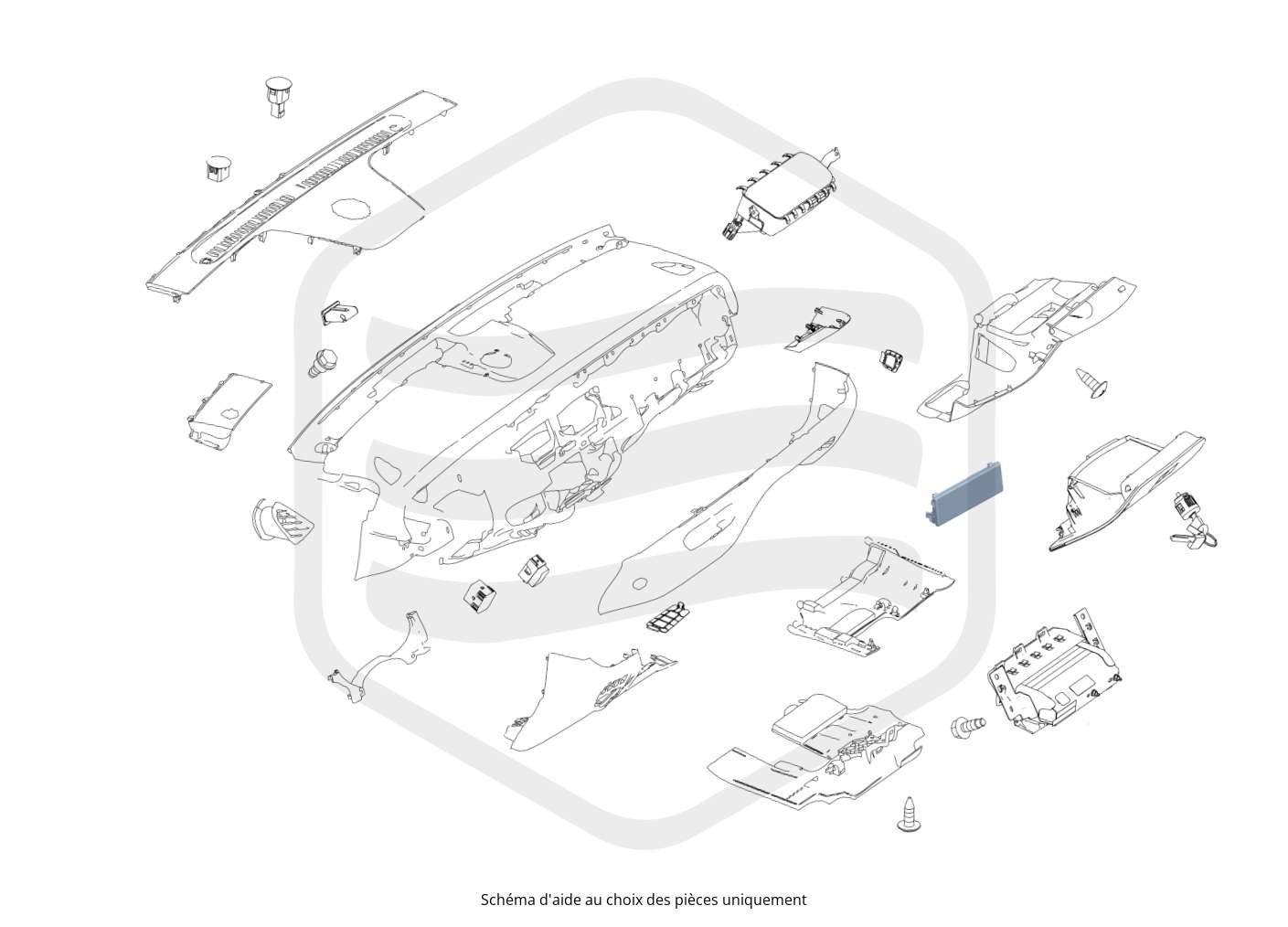 Schéma d'aide au choix des pièces uniquement