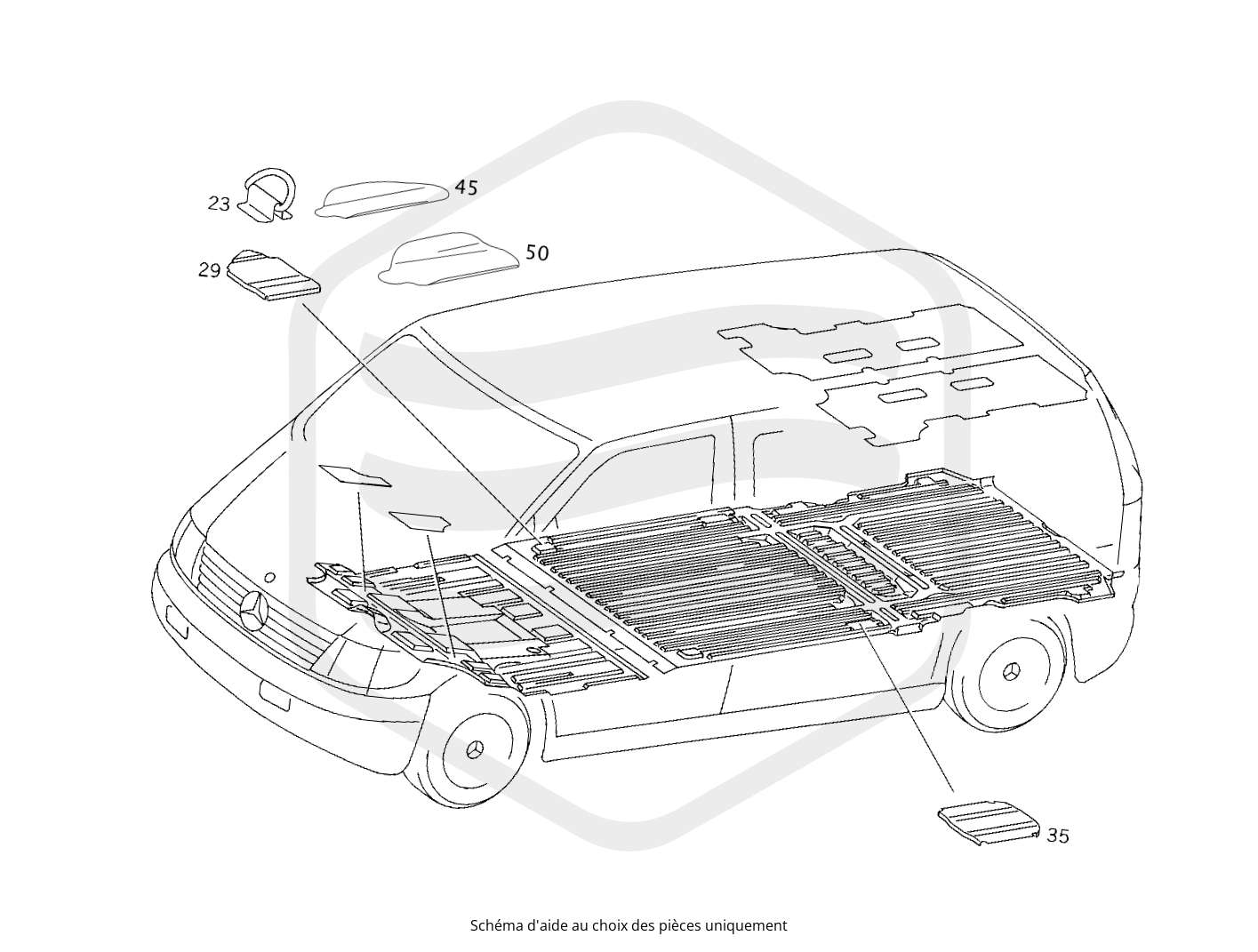 23
45
29
50
35

Schéma d'aide au choix des pièces uniquement