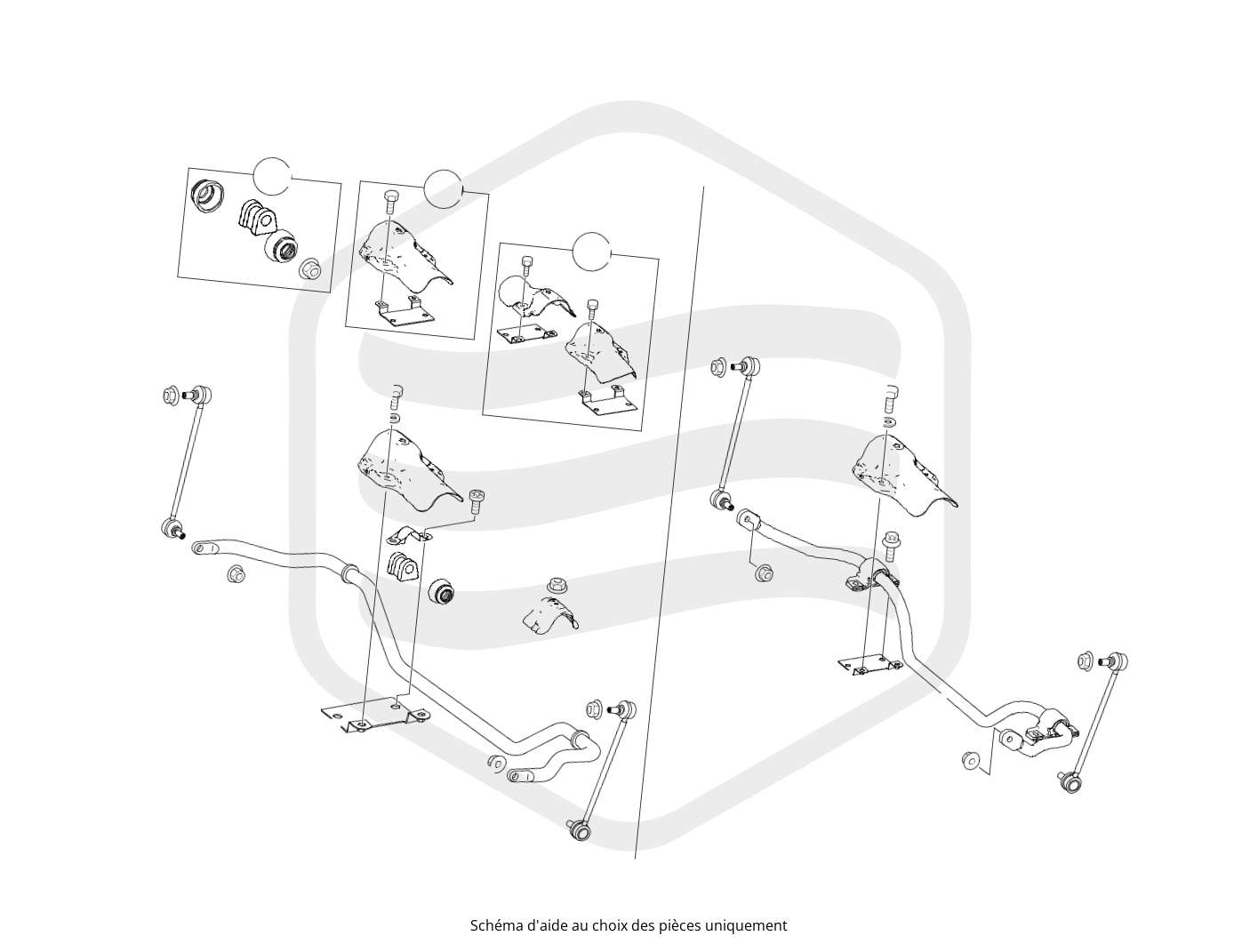 Schéma d'aide au choix des pièces uniquement