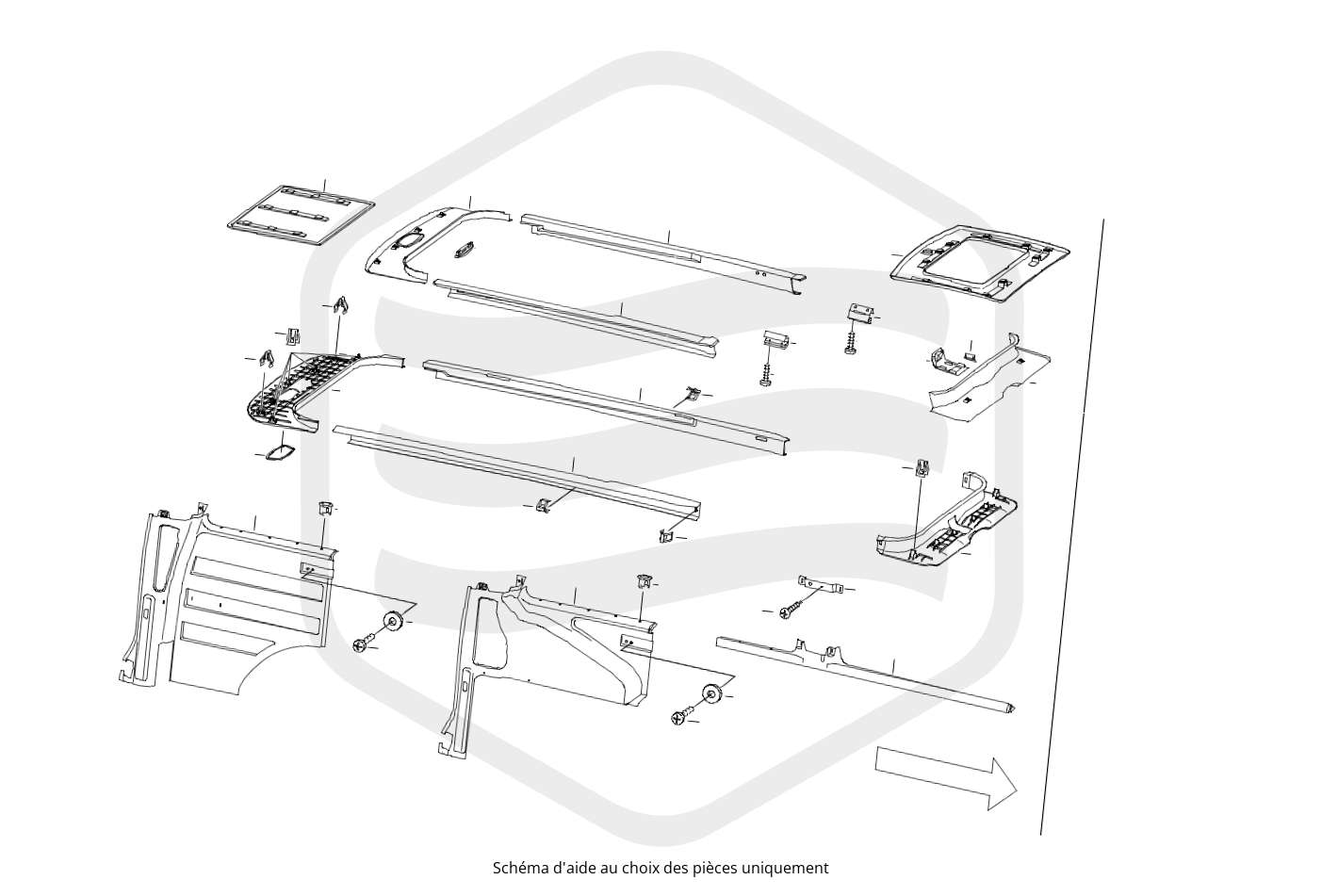 Schéma d'aide au choix des pièces uniquement