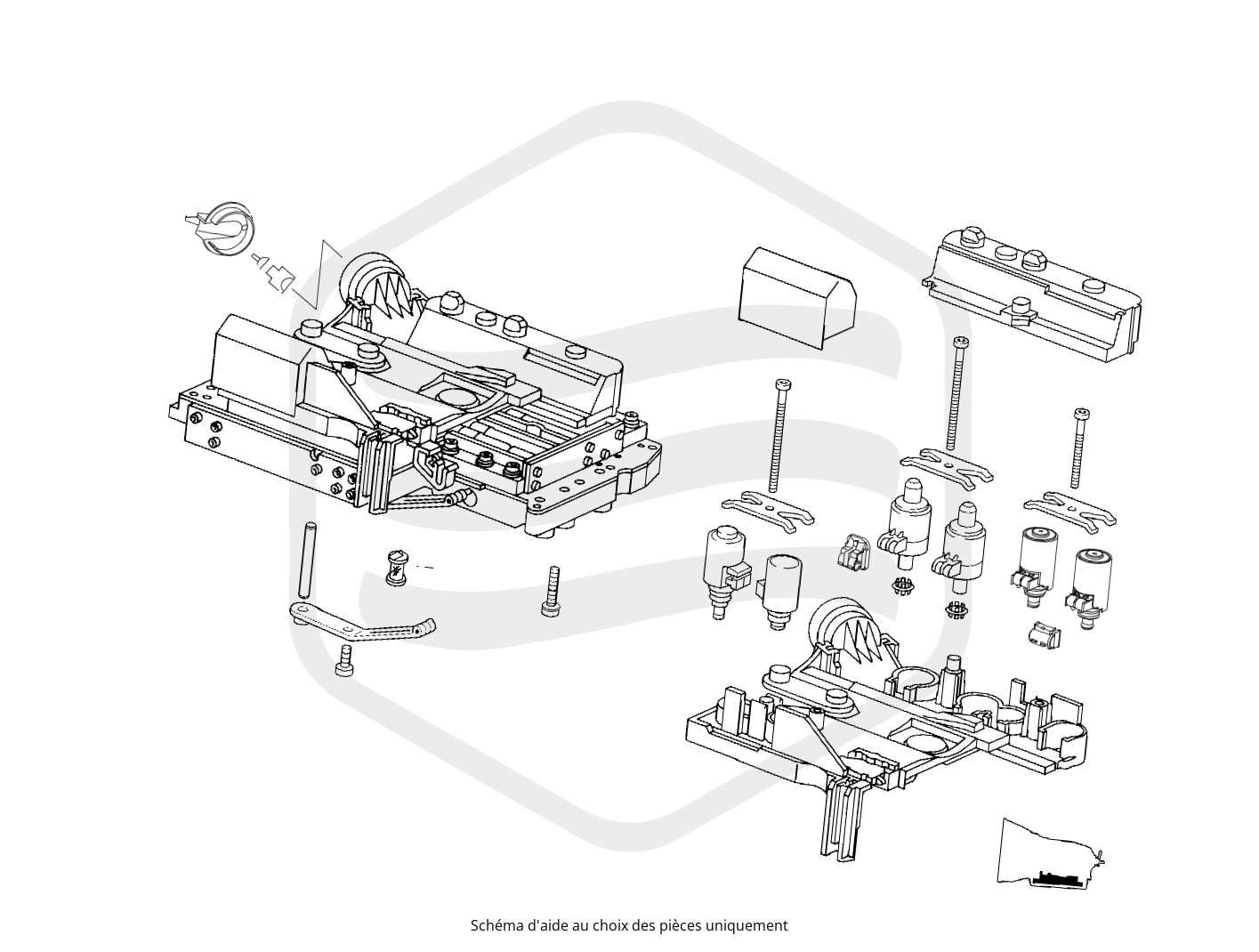 Schéma d'aide au choix des pièces uniquement