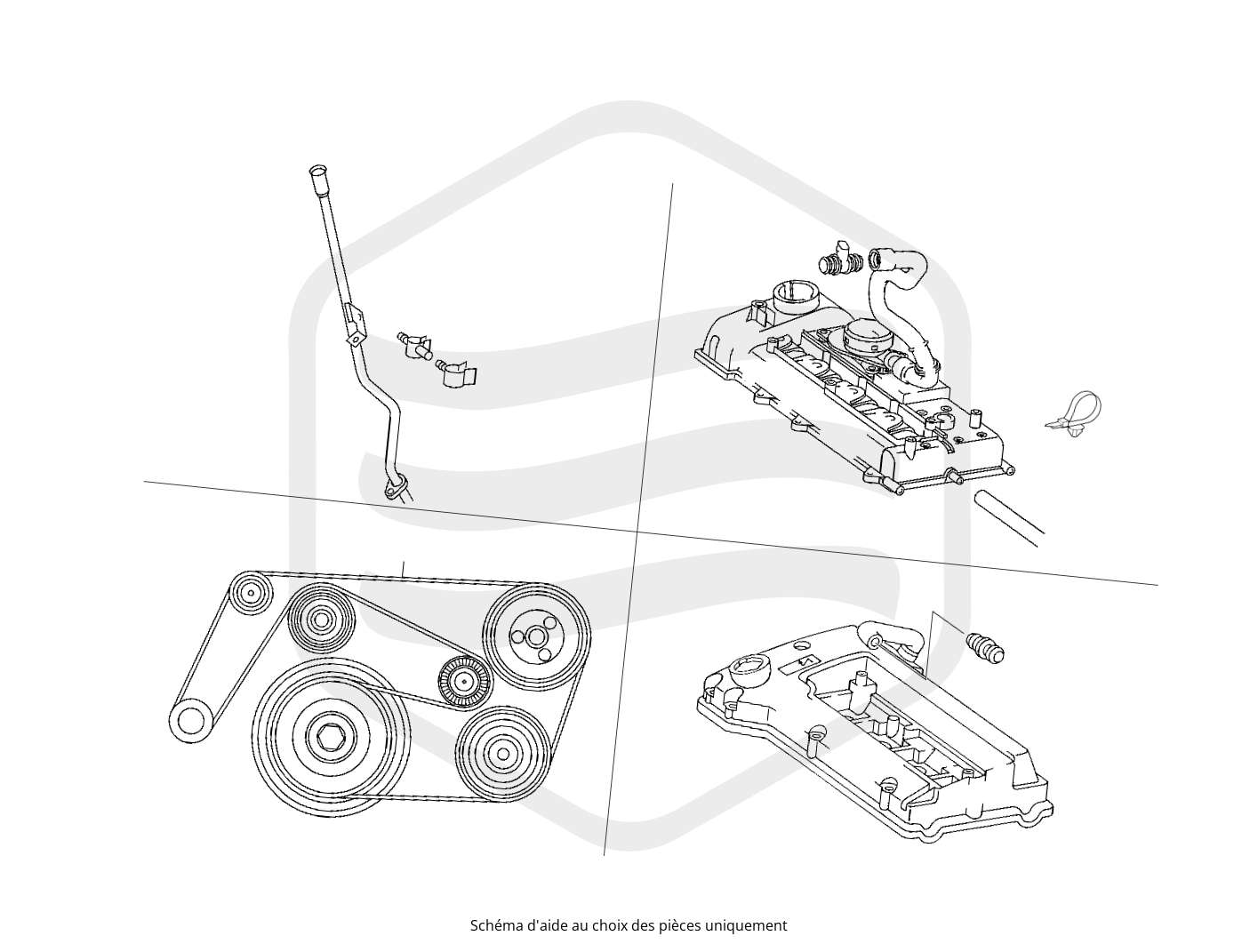 Schéma d'aide au choix des pièces uniquement