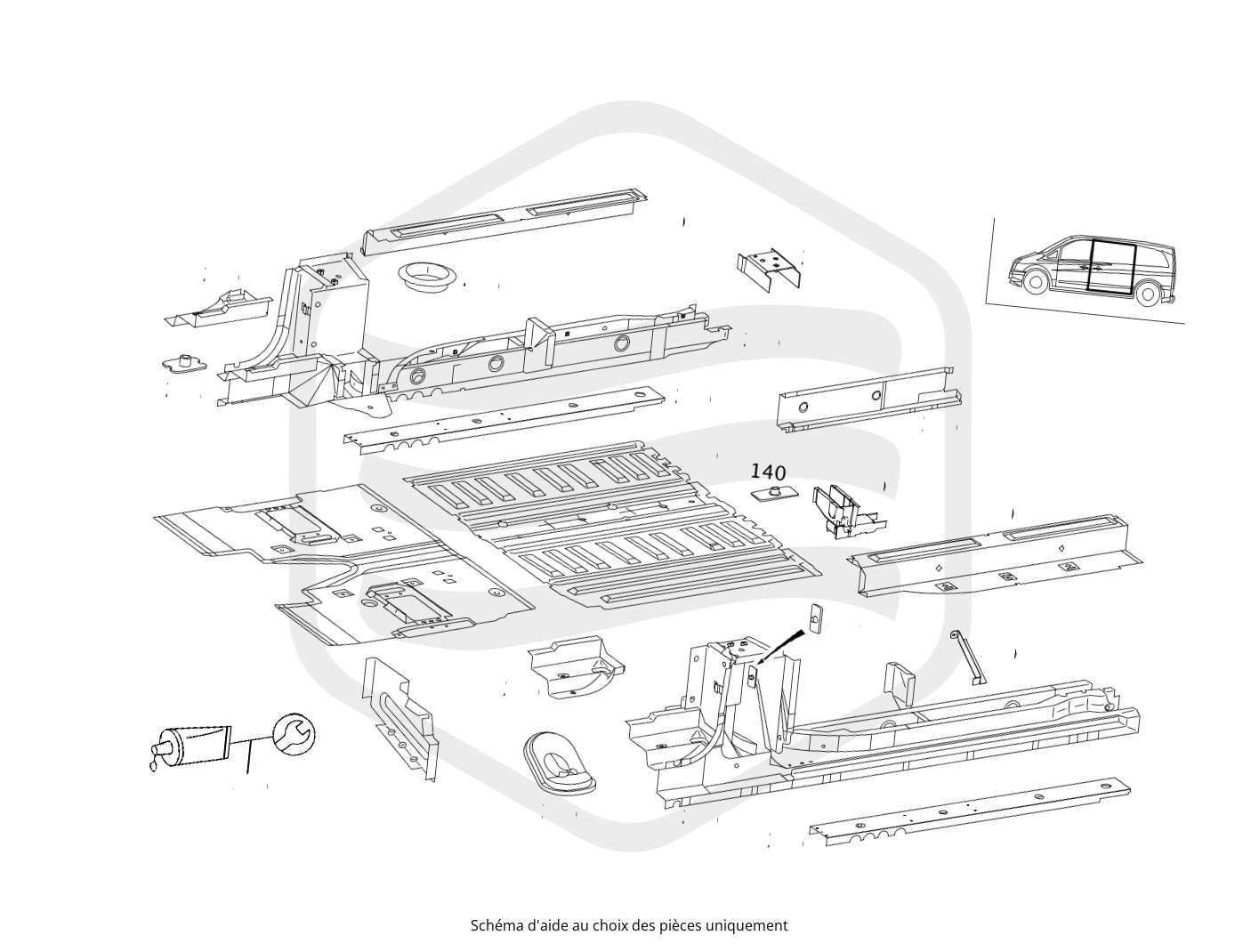 140

Schéma d'aide au choix des pièces uniquement