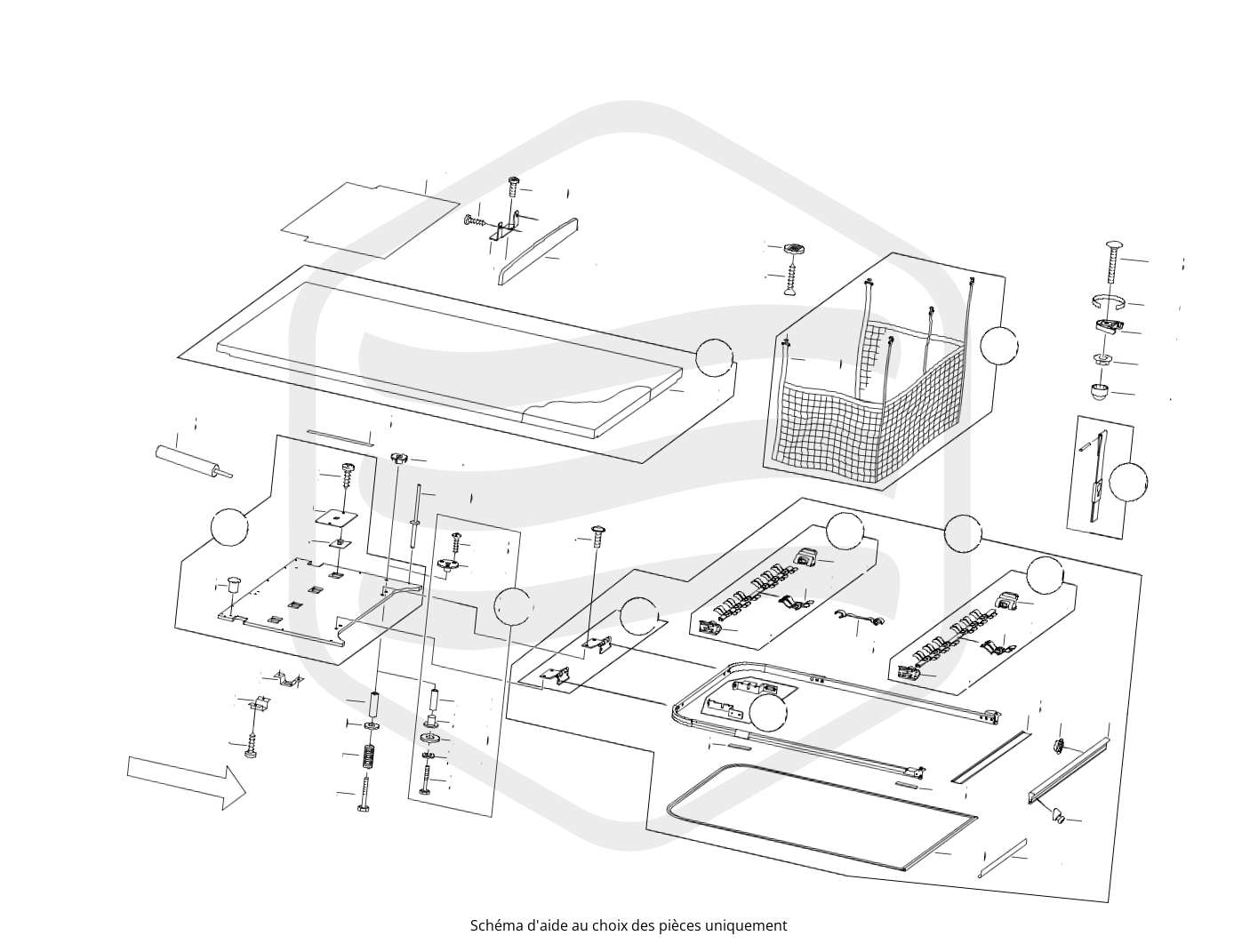 Schéma d'aide au choix des pièces uniquement