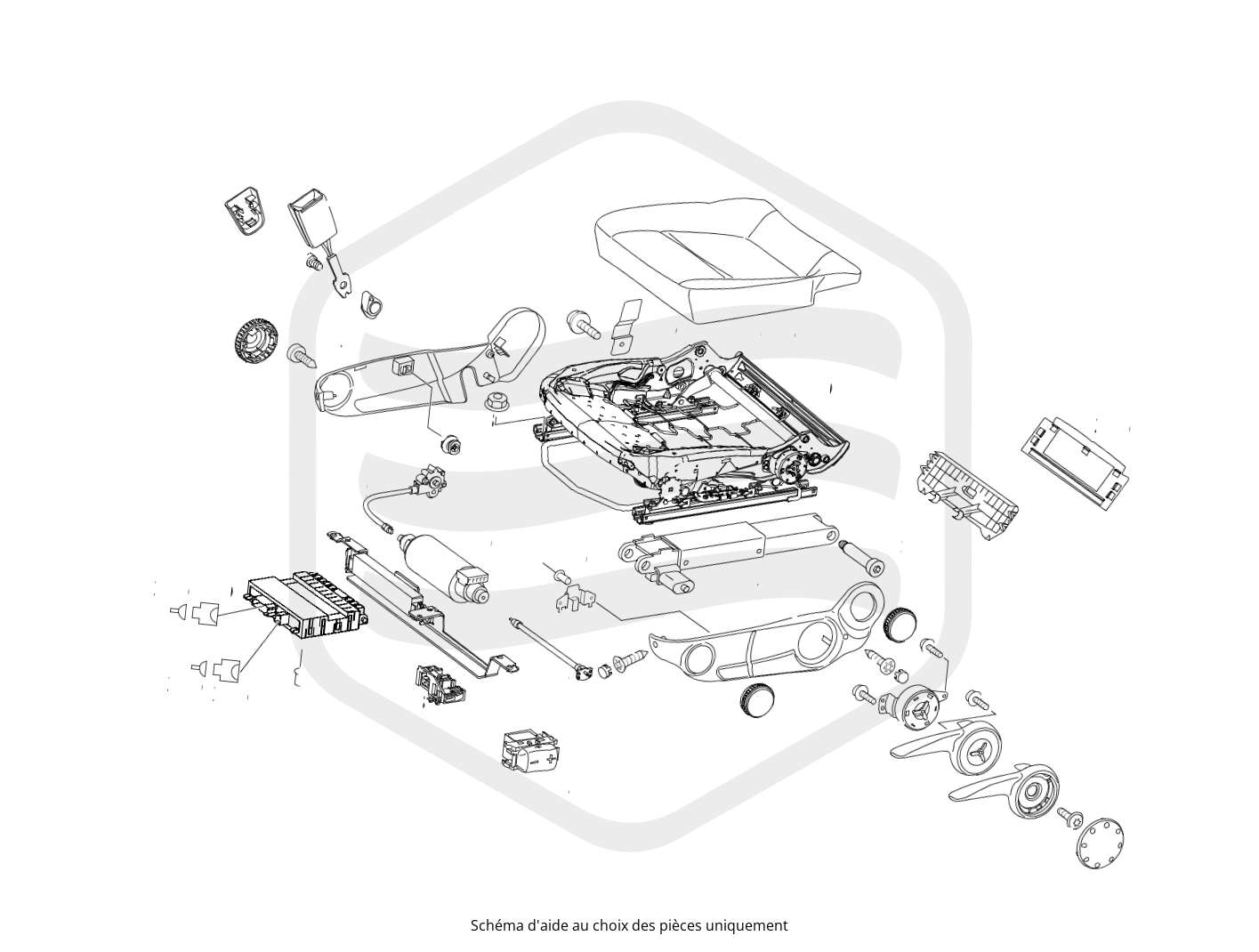 Schéma d'aide au choix des pièces uniquement