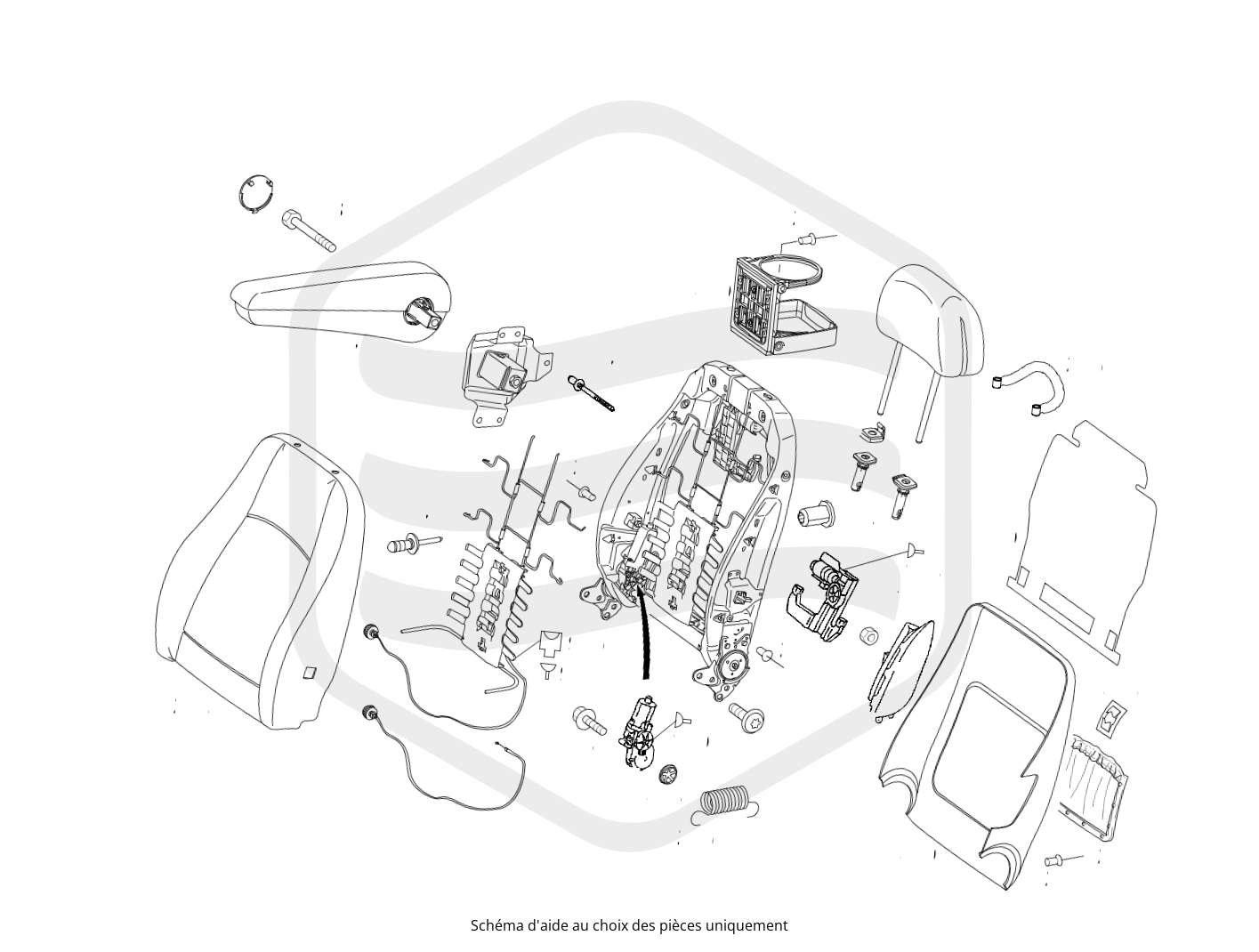 Schéma d'aide au choix des pièces uniquement