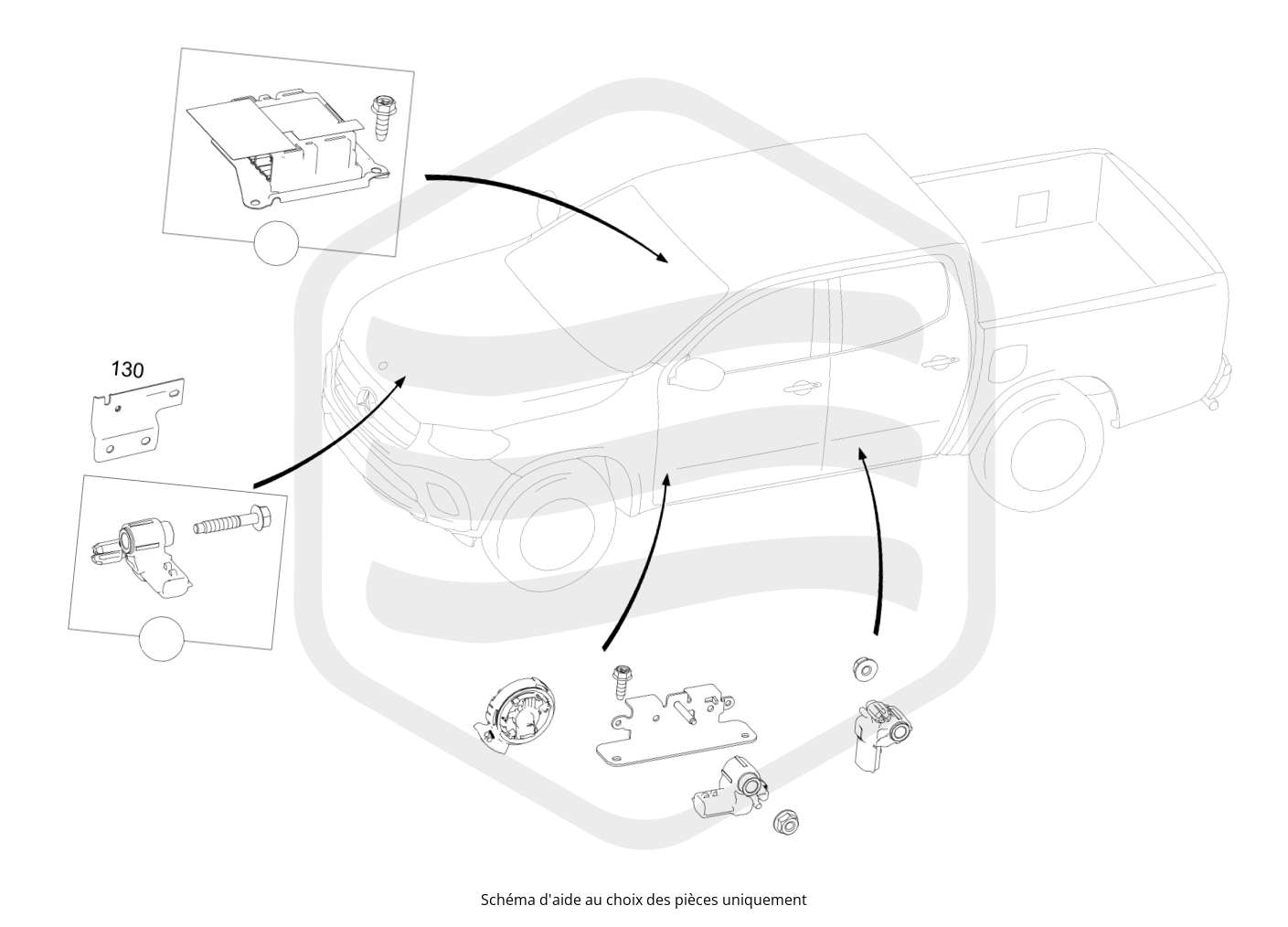 130

Schéma d'aide au choix des pièces uniquement