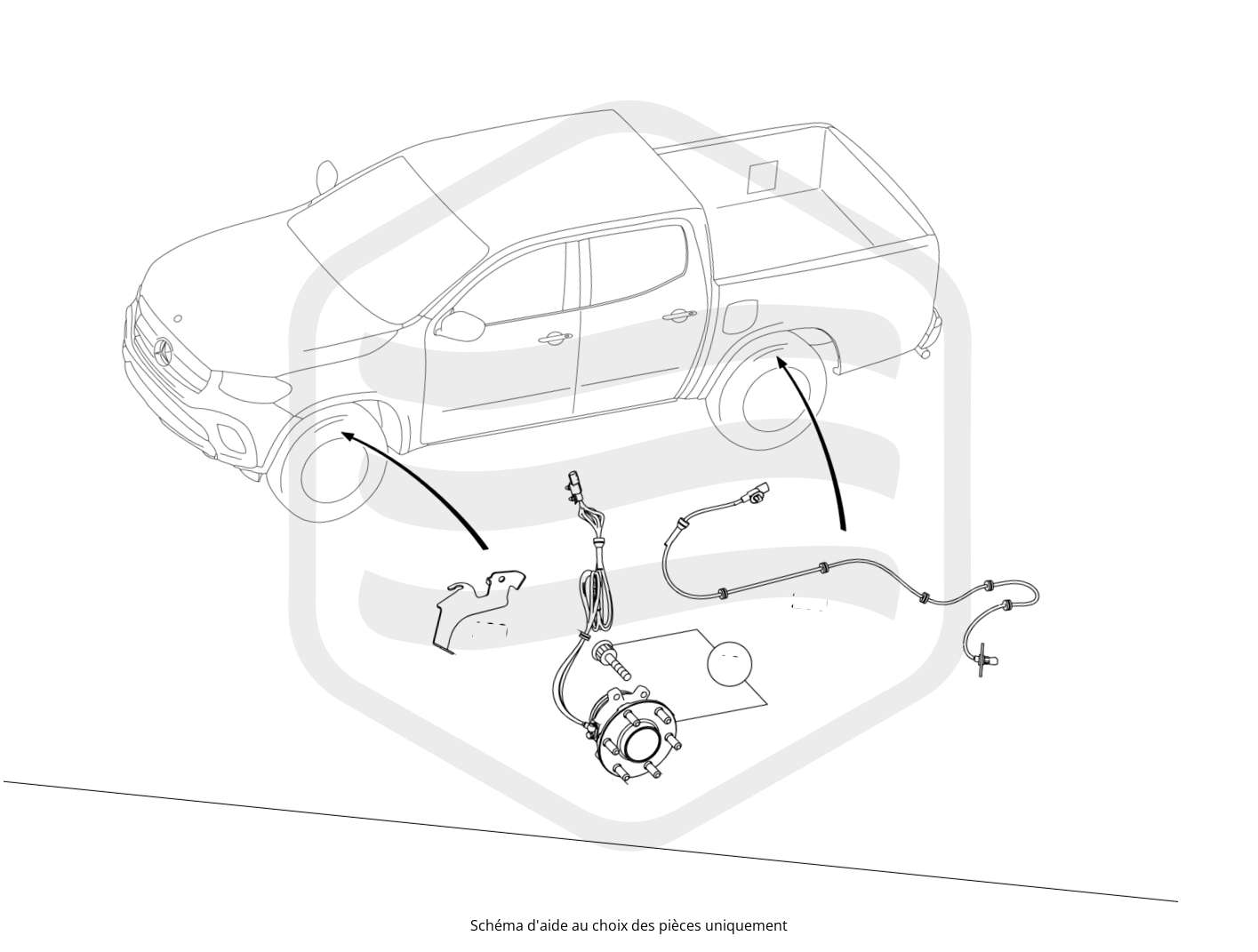 Schéma d'aide au choix des pièces uniquement