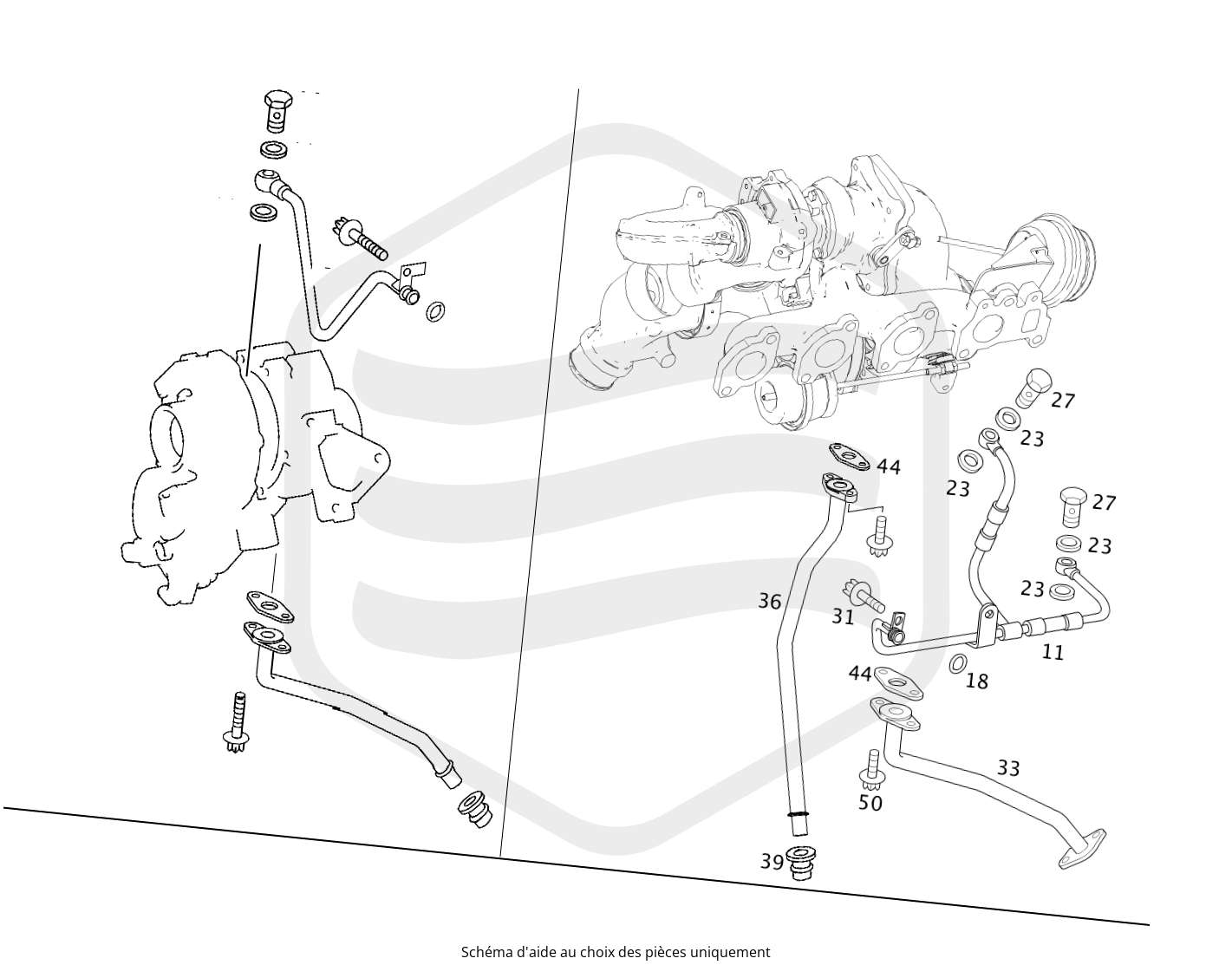 27
23
44
23
27
23
23
36
31
11
44
18
33
50
39

Schéma d'aide au choix des pièces uniquement