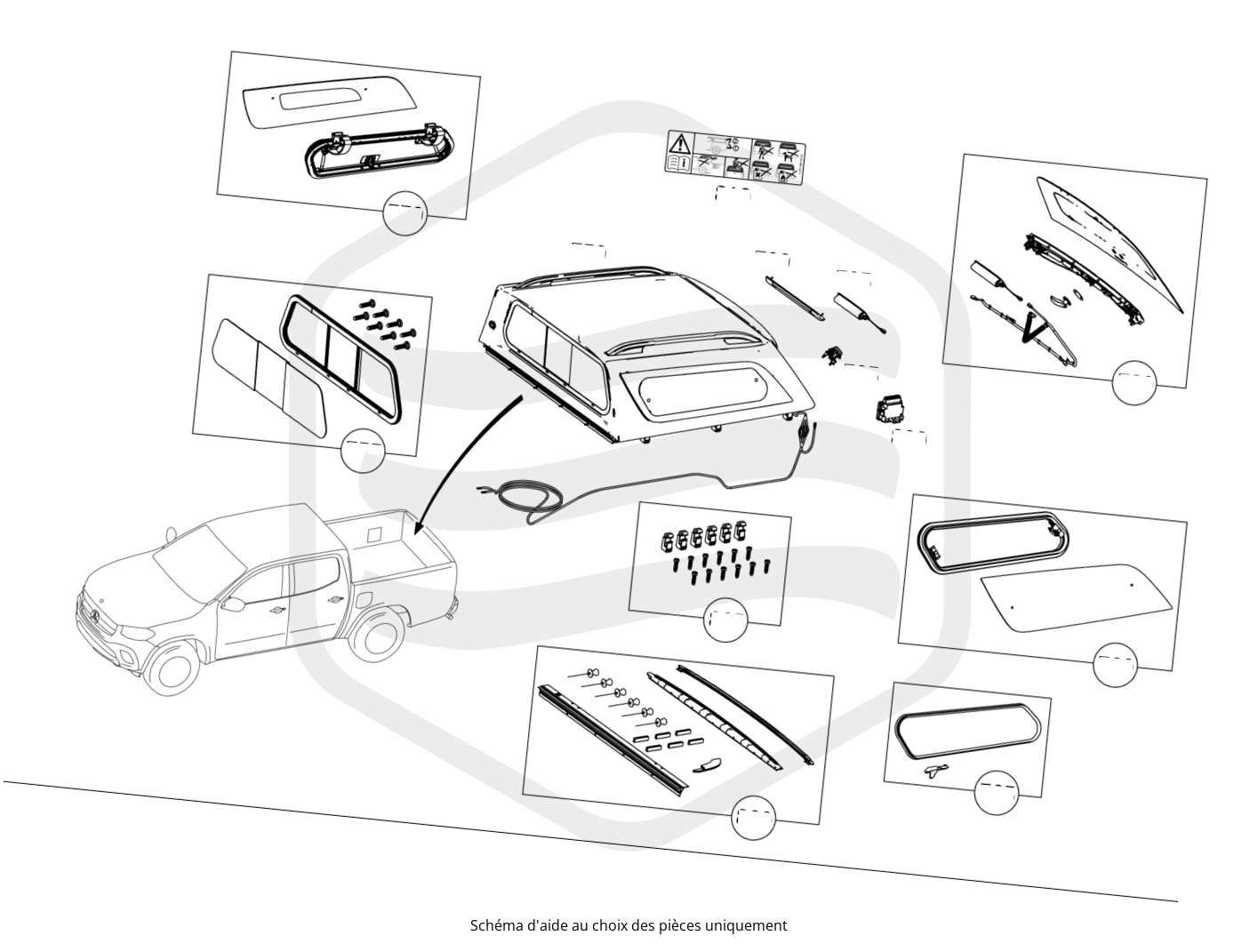 Schéma d'aide au choix des pièces uniquement