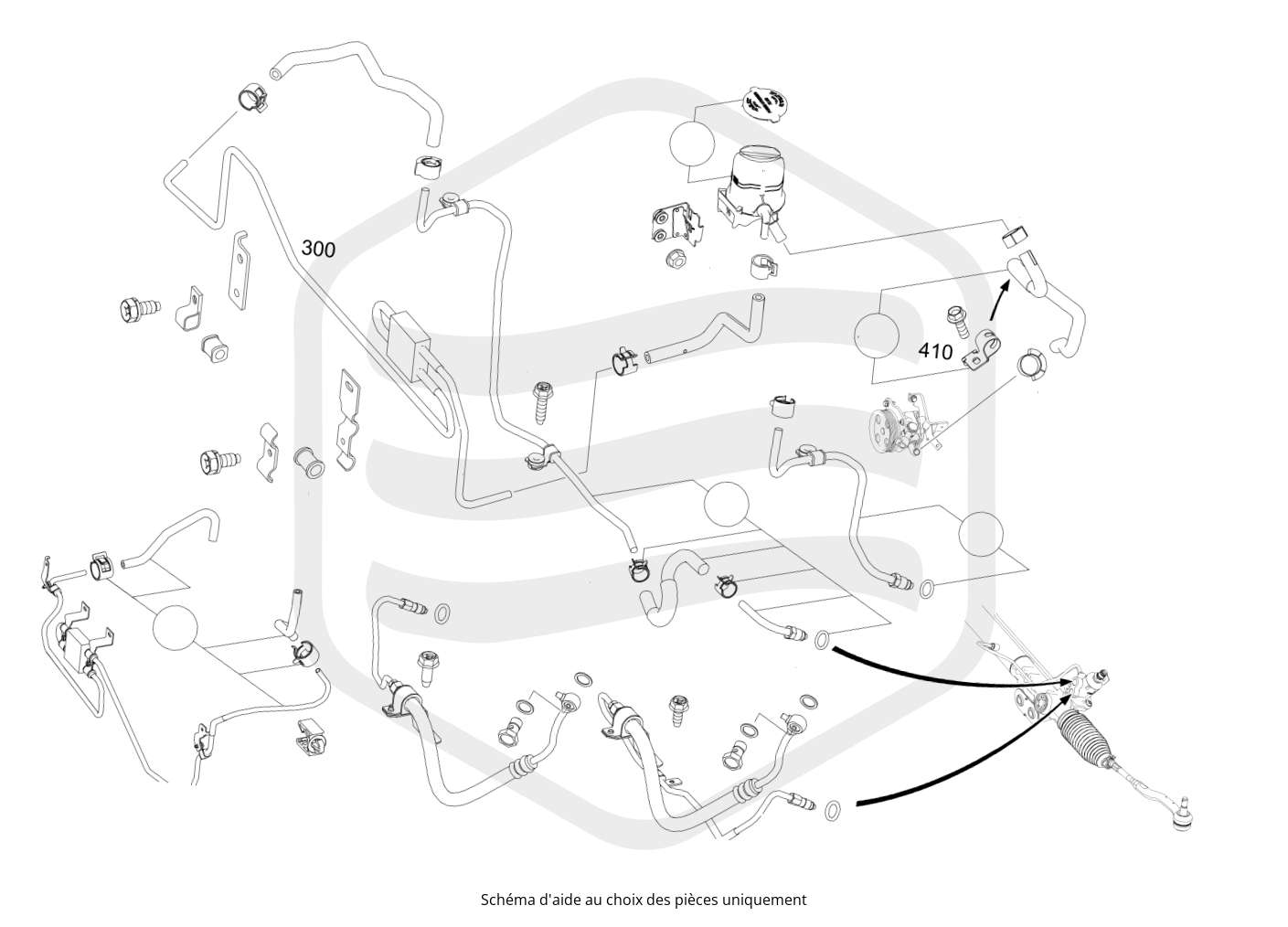 300

410

Schéma d'aide au choix des pièces uniquement