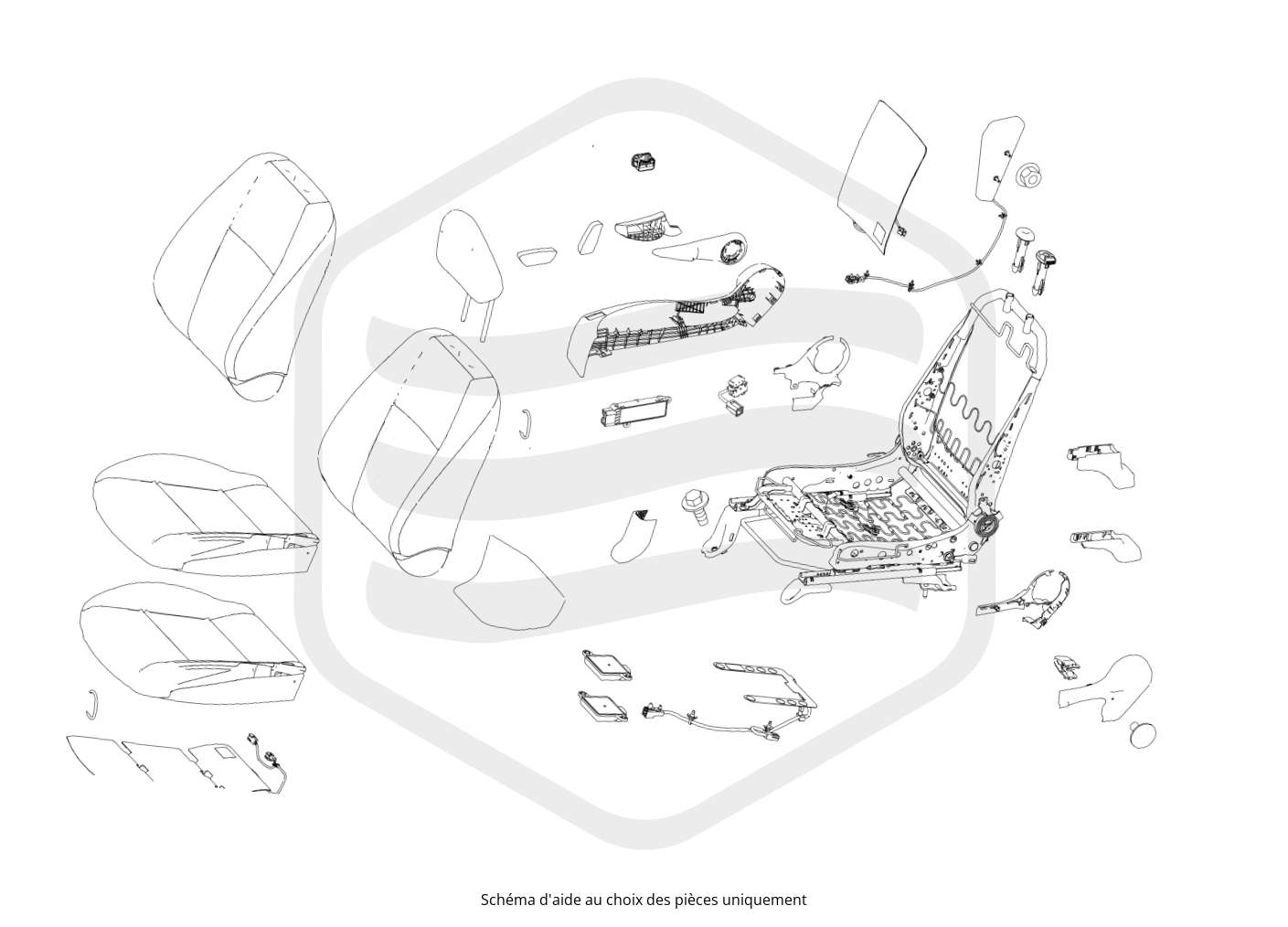 Schéma d'aide au choix des pièces uniquement