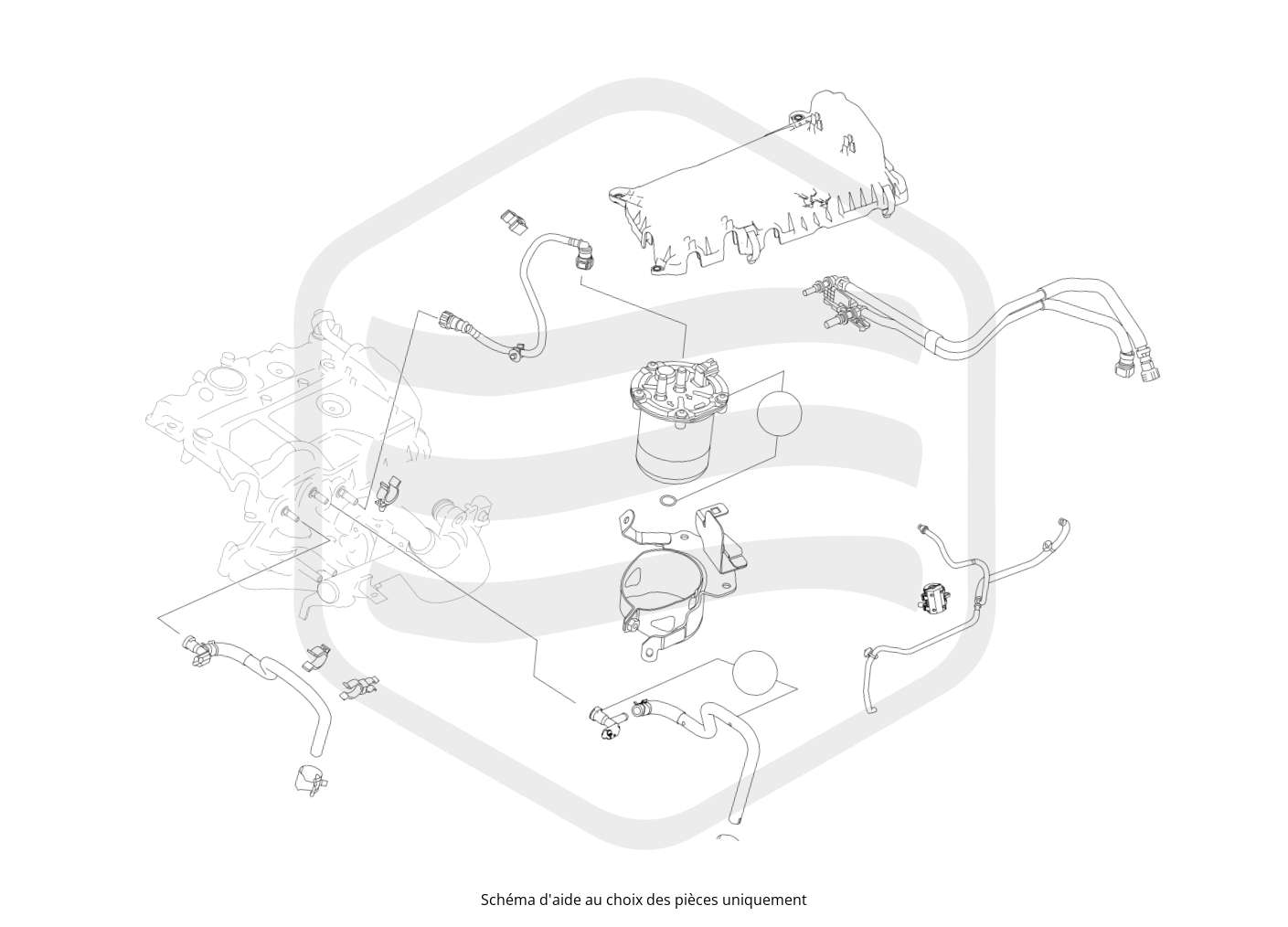 Schéma d'aide au choix des pièces uniquement