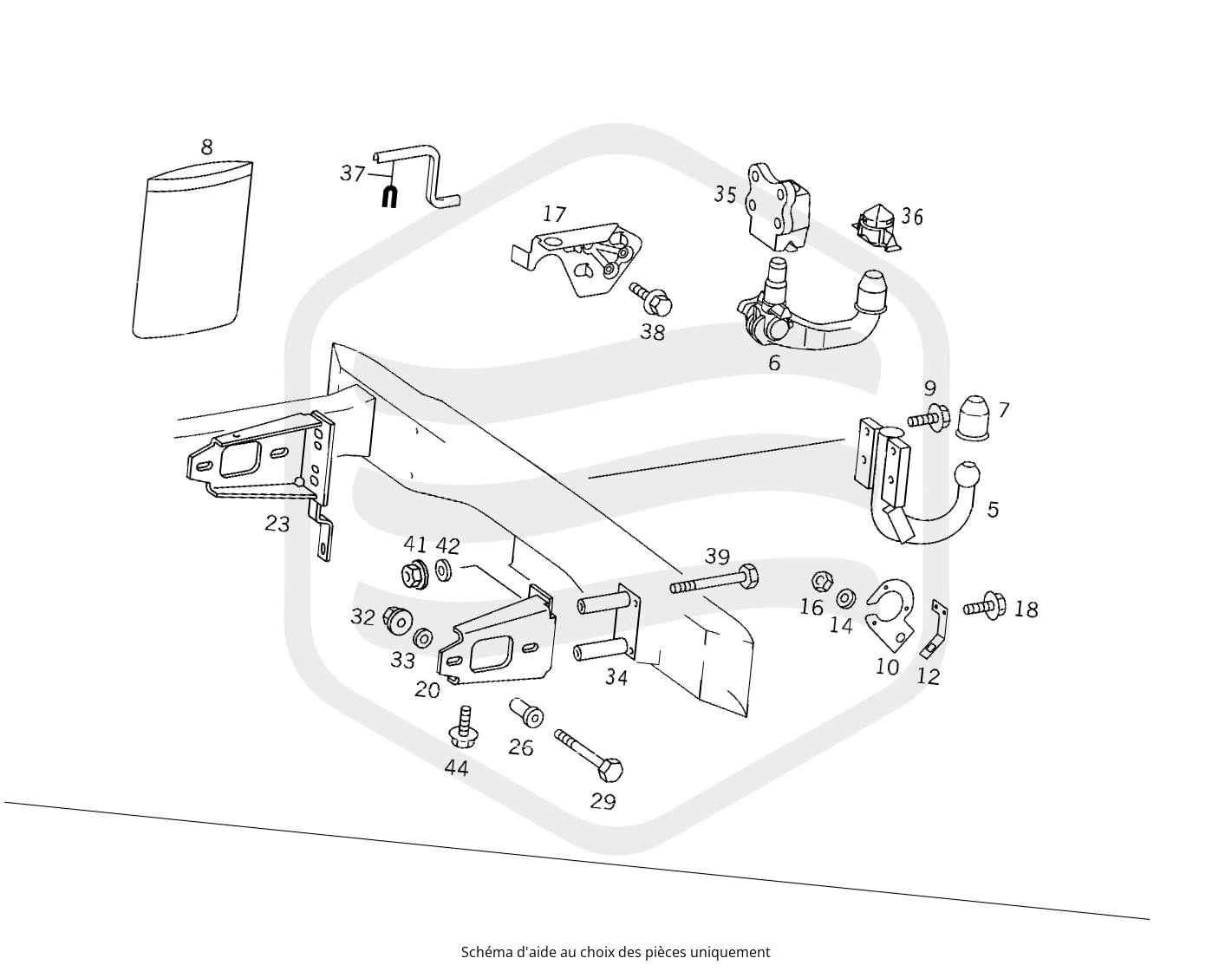 8
37
17
35
36
38
6
9
7
5
23
41
42
39
32
33
20
34
16
14
10
12
18
44
26
29

Schéma d'aide au choix des pièces uniquement