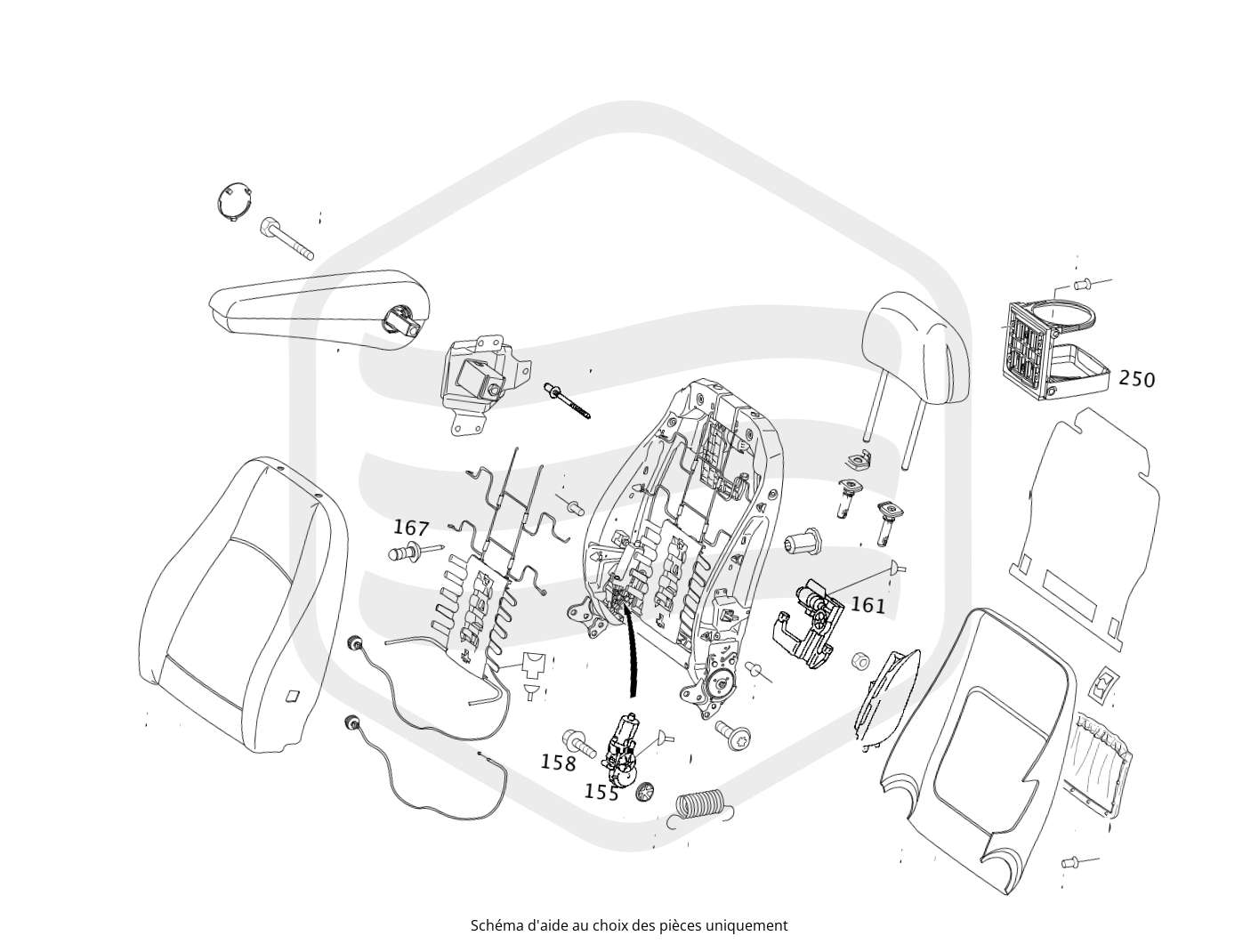 250

167

161

158

155

Schéma d'aide au choix des pièces uniquement