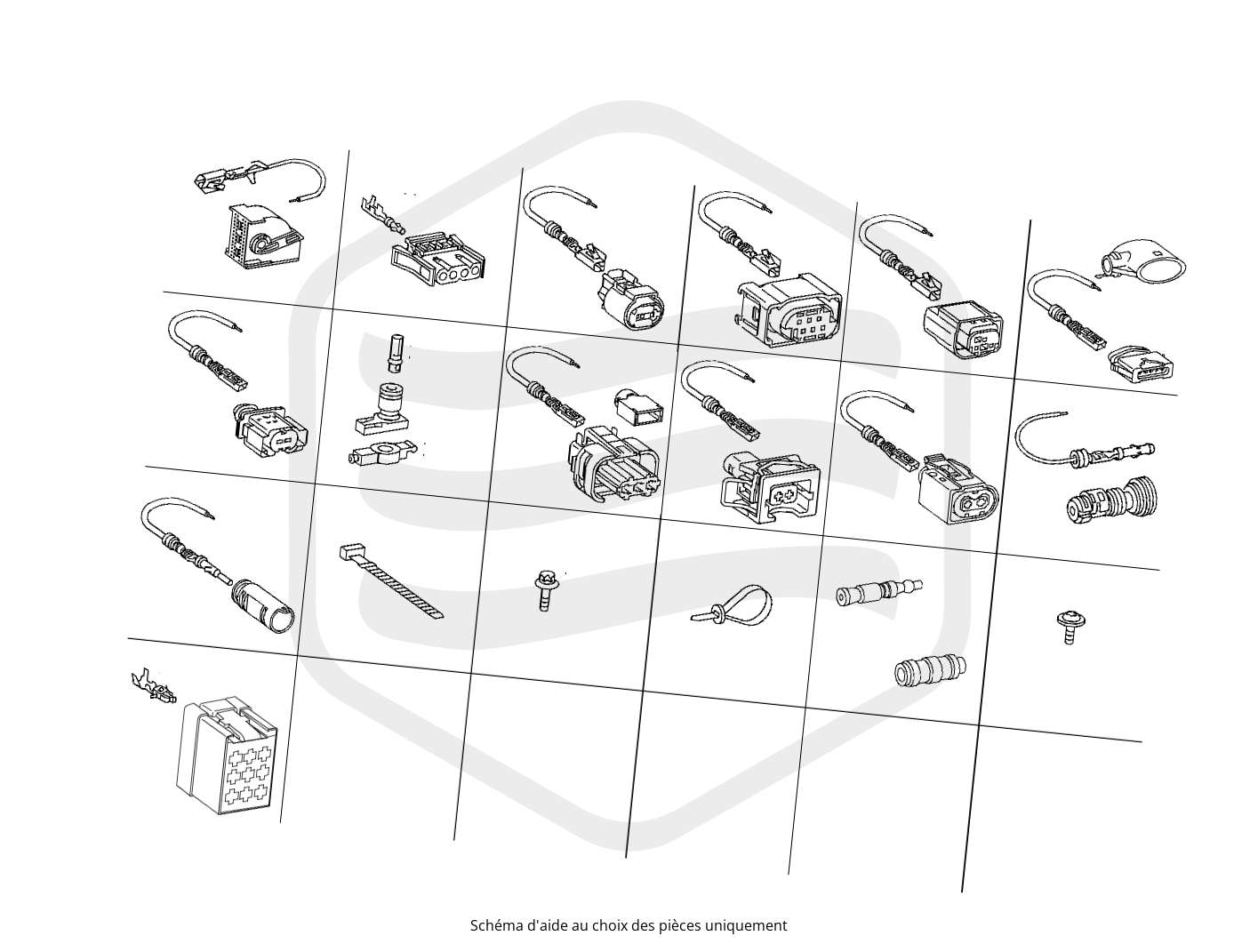 Schéma d'aide au choix des pièces uniquement