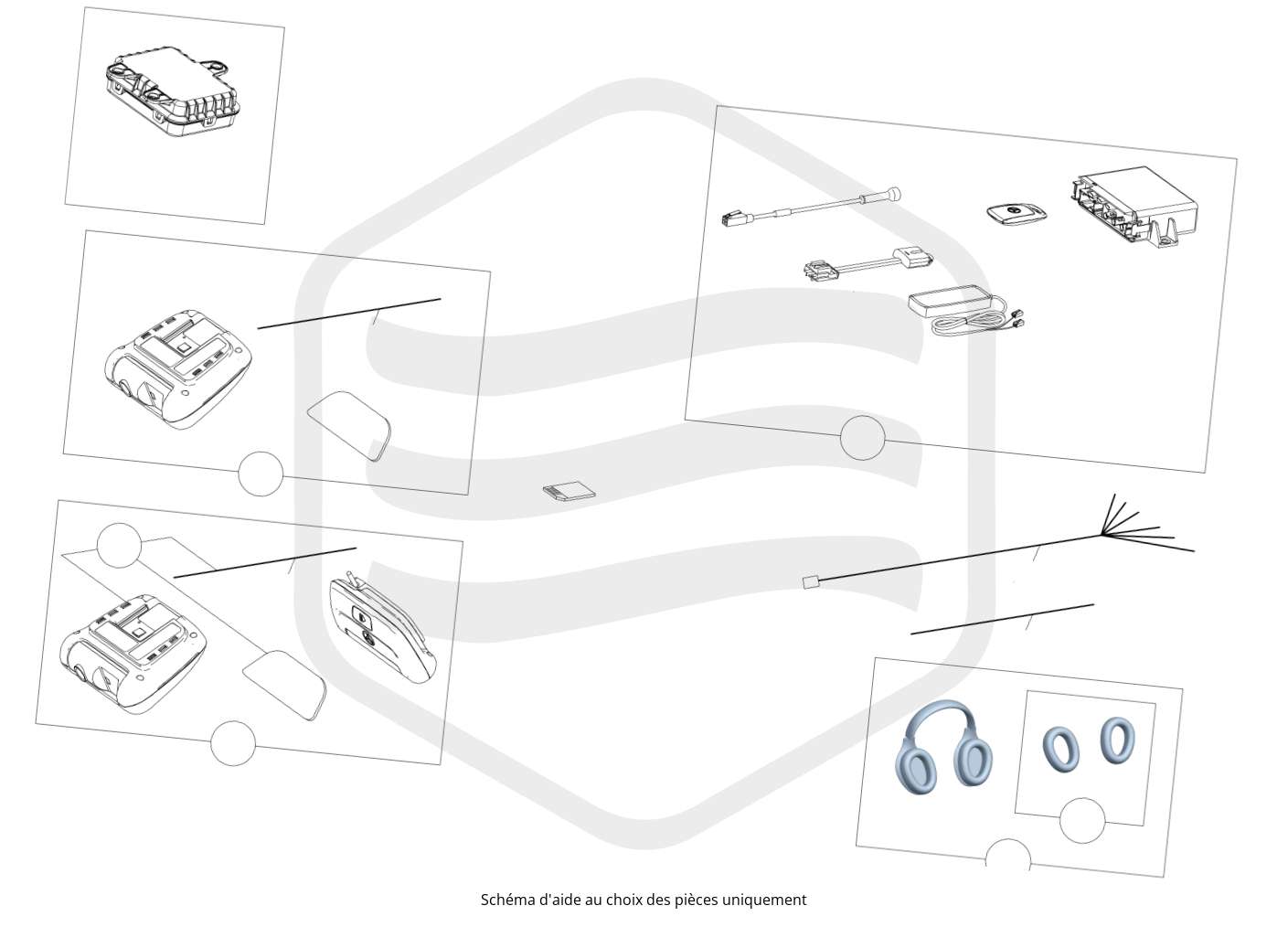 Schéma d'aide au choix des pièces uniquement