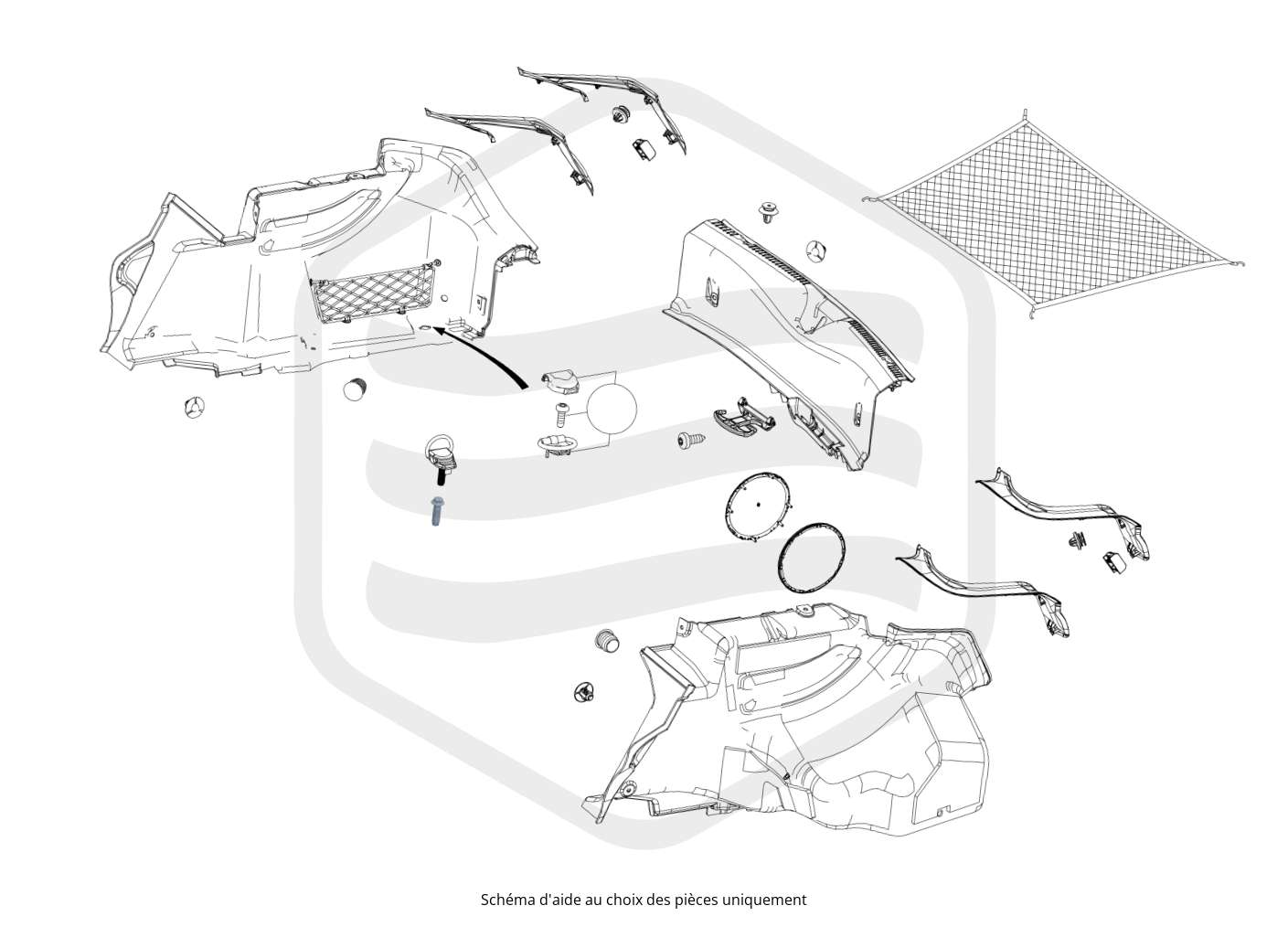 Schéma d'aide au choix des pièces uniquement