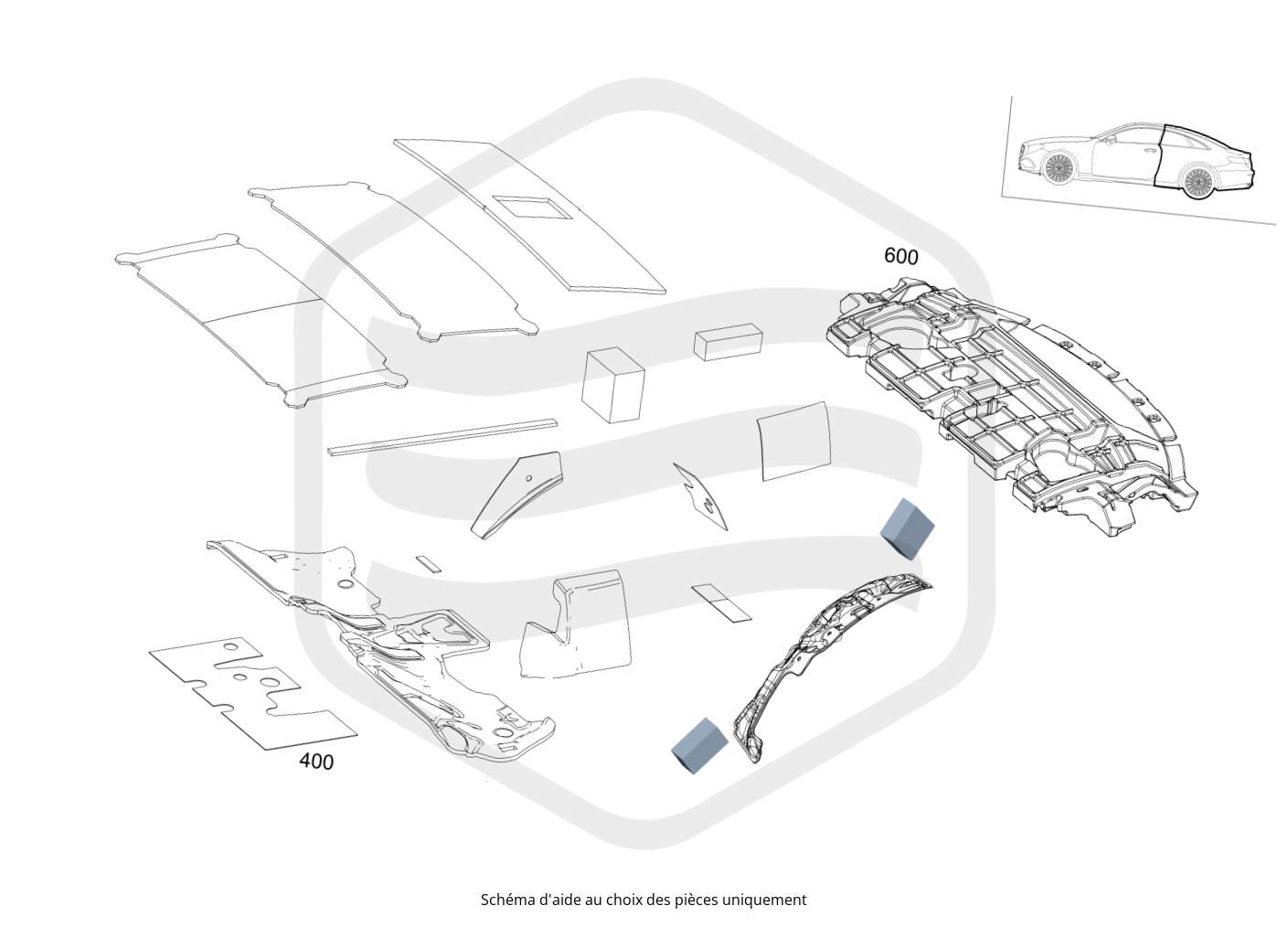 600

400

Schéma d'aide au choix des pièces uniquement