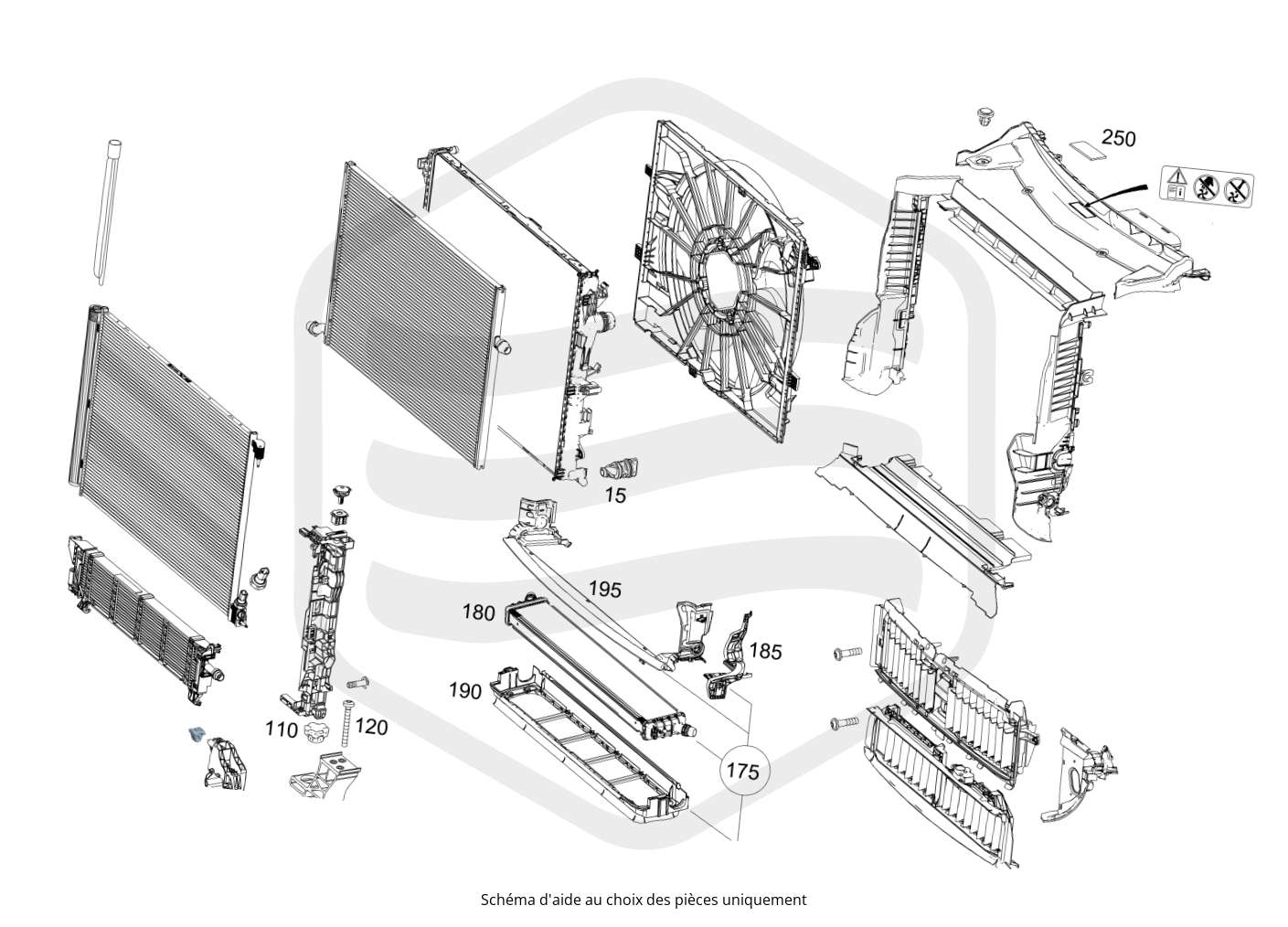 250

15

195

180

185

190

110

120

175

Schéma d'aide au choix des pièces uniquement