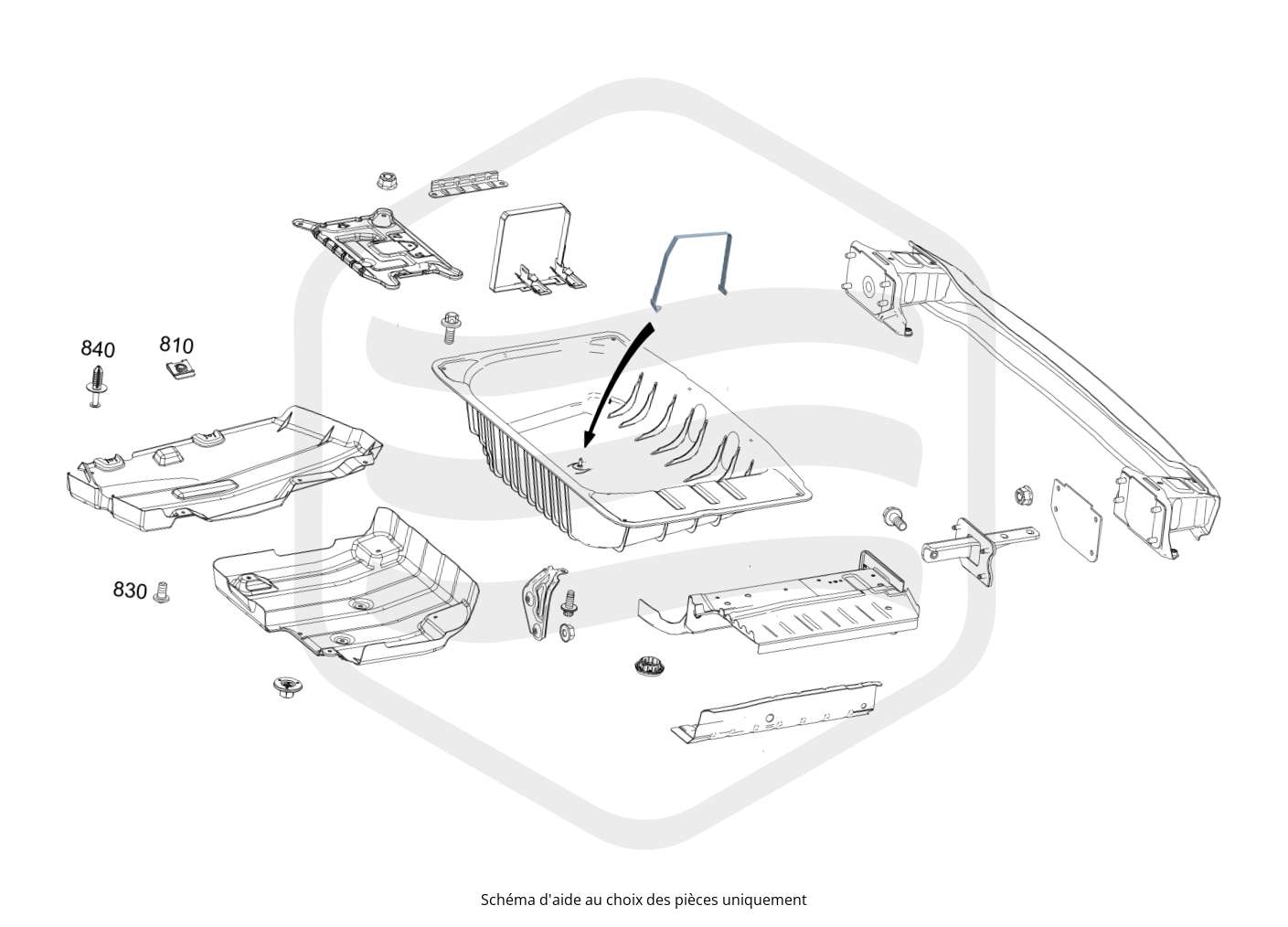 840

810

830

Schéma d'aide au choix des pièces uniquement